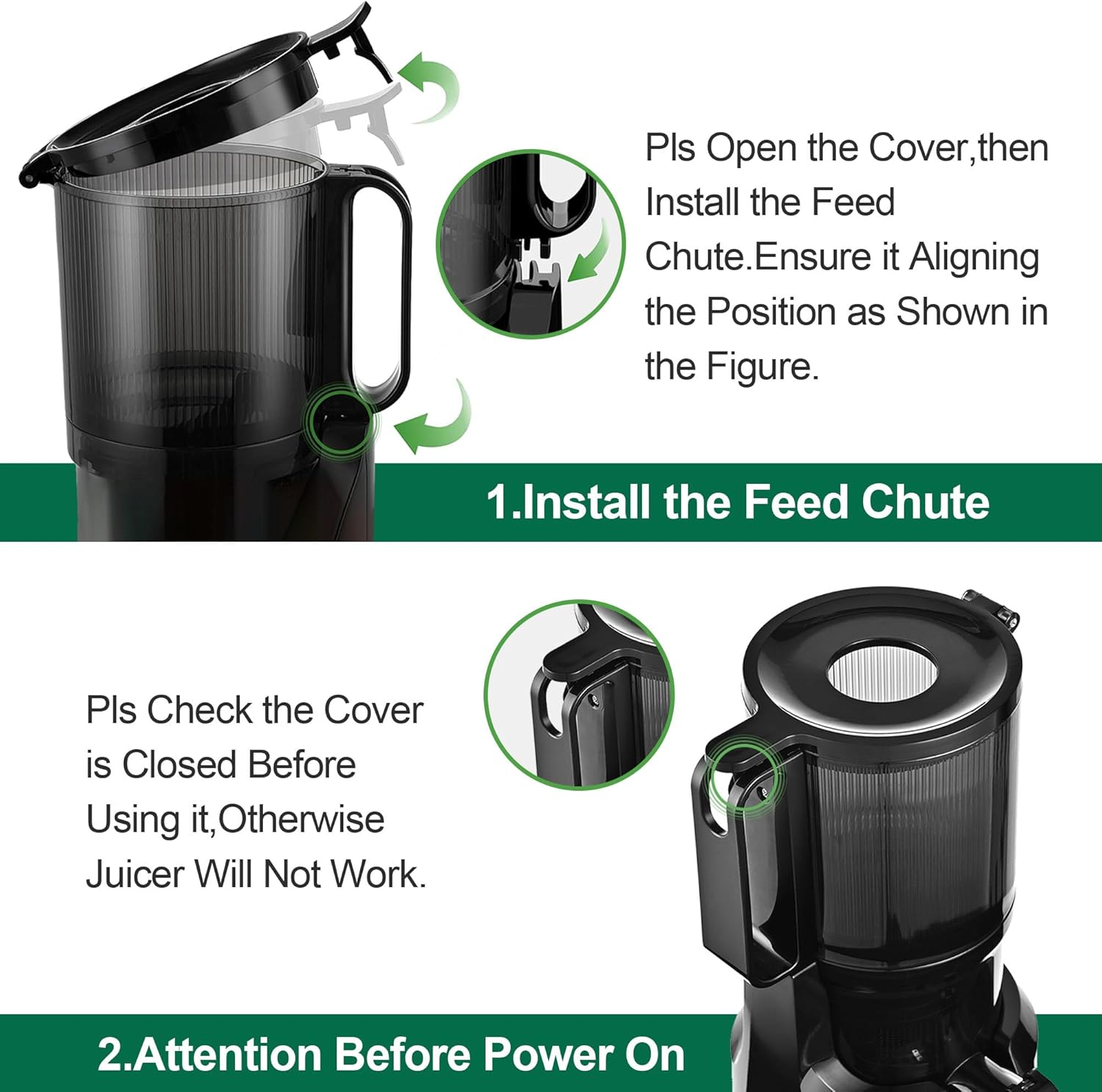 Pls Open the Cover,then Install the Feed Chute.Ensure it Aligning the Position as Shown in the Figure.

1.Install the Feed Chute

Pls Check the Cover is Closed Before Using it,Otherwise Juicer Will Not Work.

2.Attention Before Power On