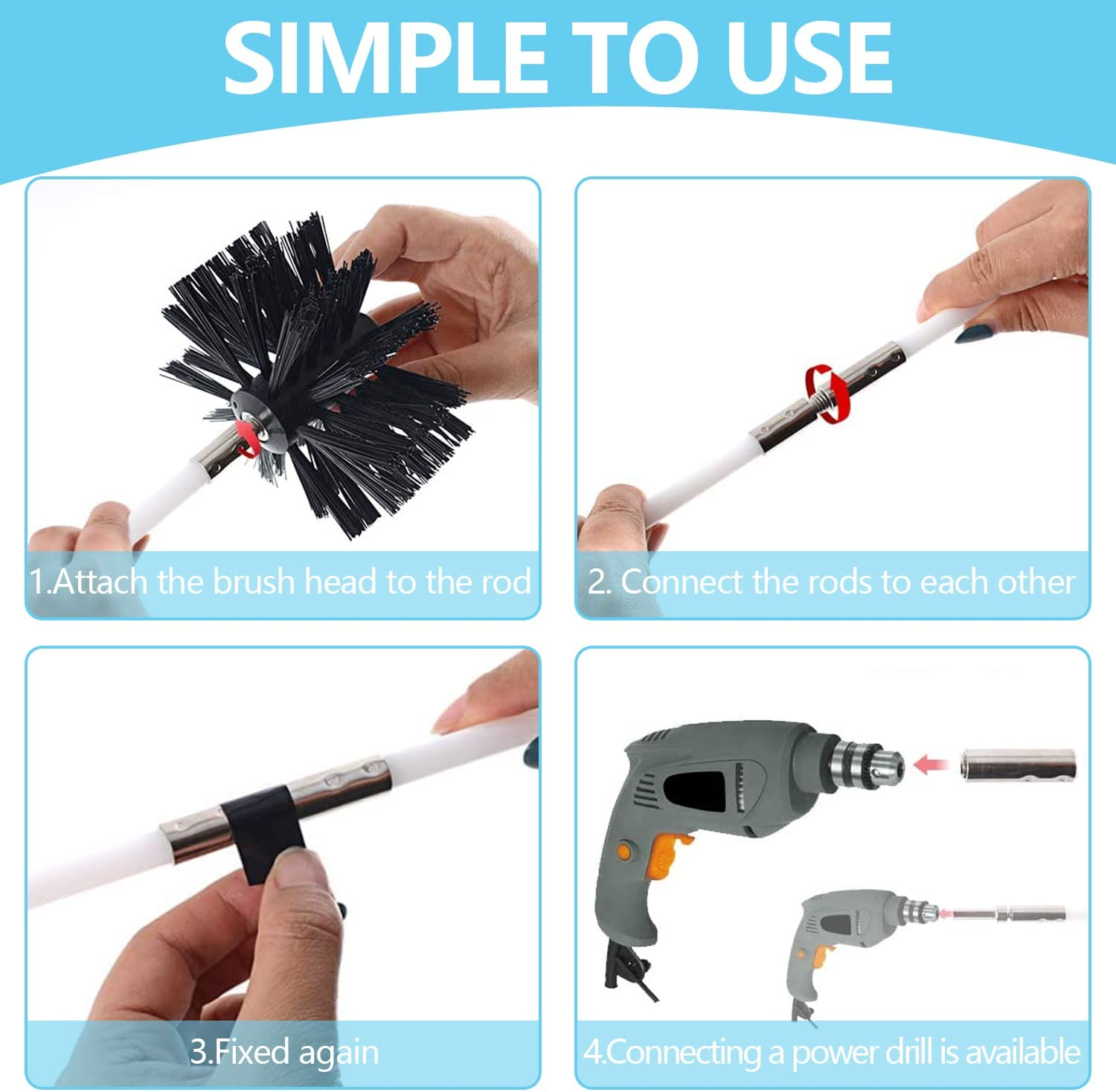 SIMPLE TO USE

1.Attach the brush head to the rod

2. Connect the rods to each other

3.Fixed again

4.Connecting a power drill is available