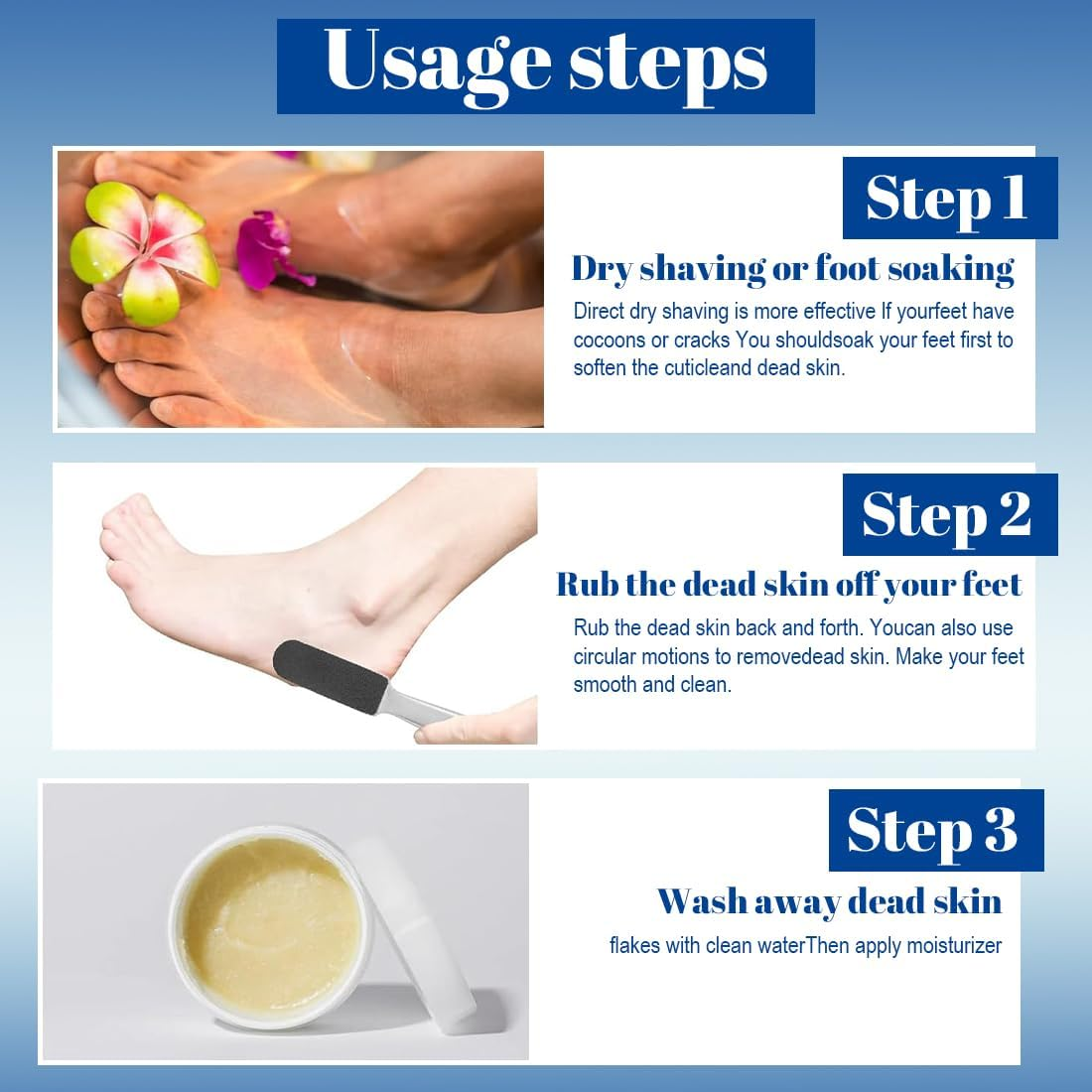 Usage steps

Step 1

Dry shaving or foot soaking

Direct dry shaving is more effective If yourfeet have cocoons or cracks You shouldsoak your feet first to soften the cuticleand dead skin.

Step 2

Rub the dead skin off your feet

Rub the dead skin back and forth. Youcan also use circular motions to removedead skin. Make your feet smooth and clean.

Step 3

Wash away dead skin

flakes with clean waterThen apply moisturizer