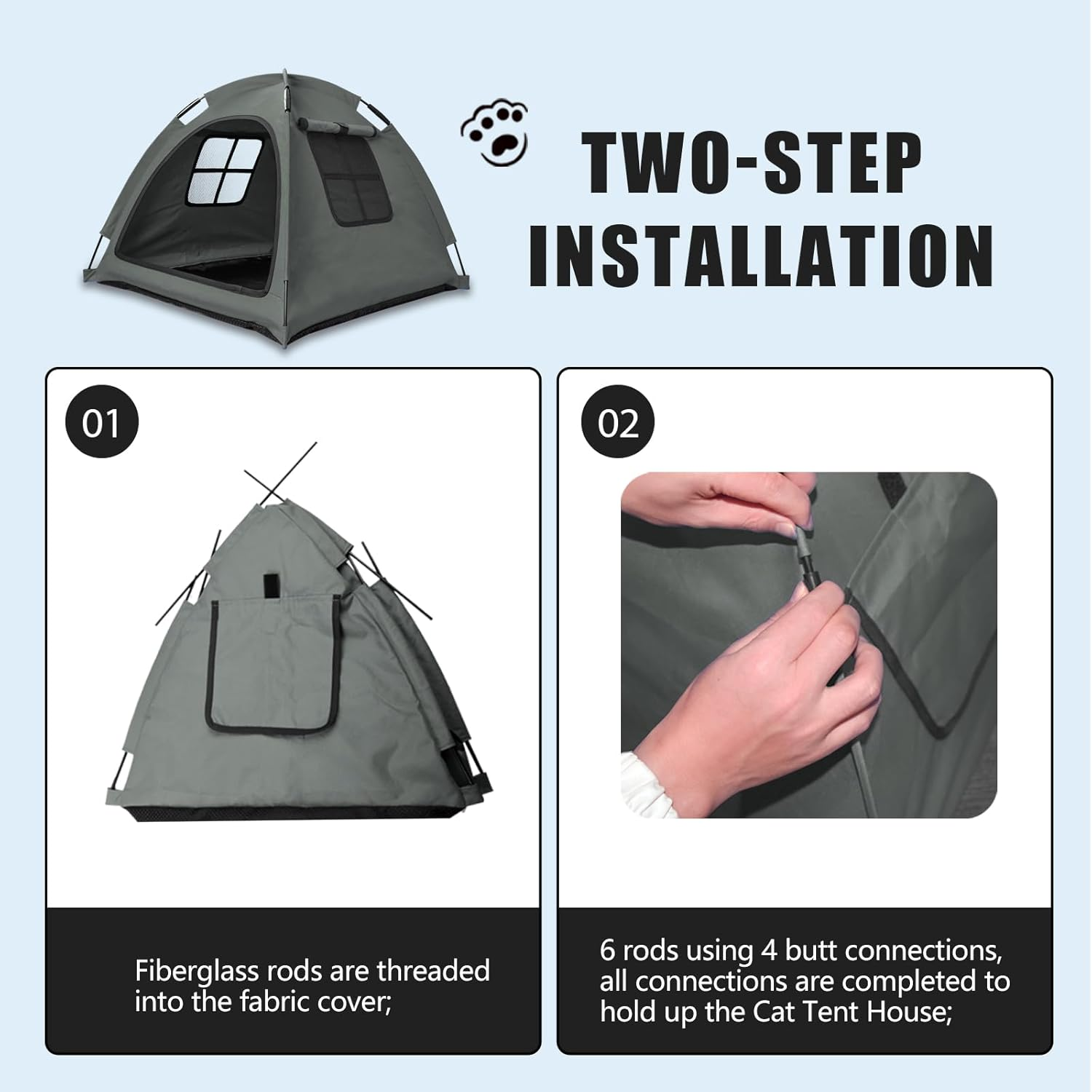 TWO-STEP INSTALLATION

01

Fiberglass rods are threaded into the fabric cover;

02

6 rods using 4 butt connections, all connections are completed to hold up the Cat Tent House;