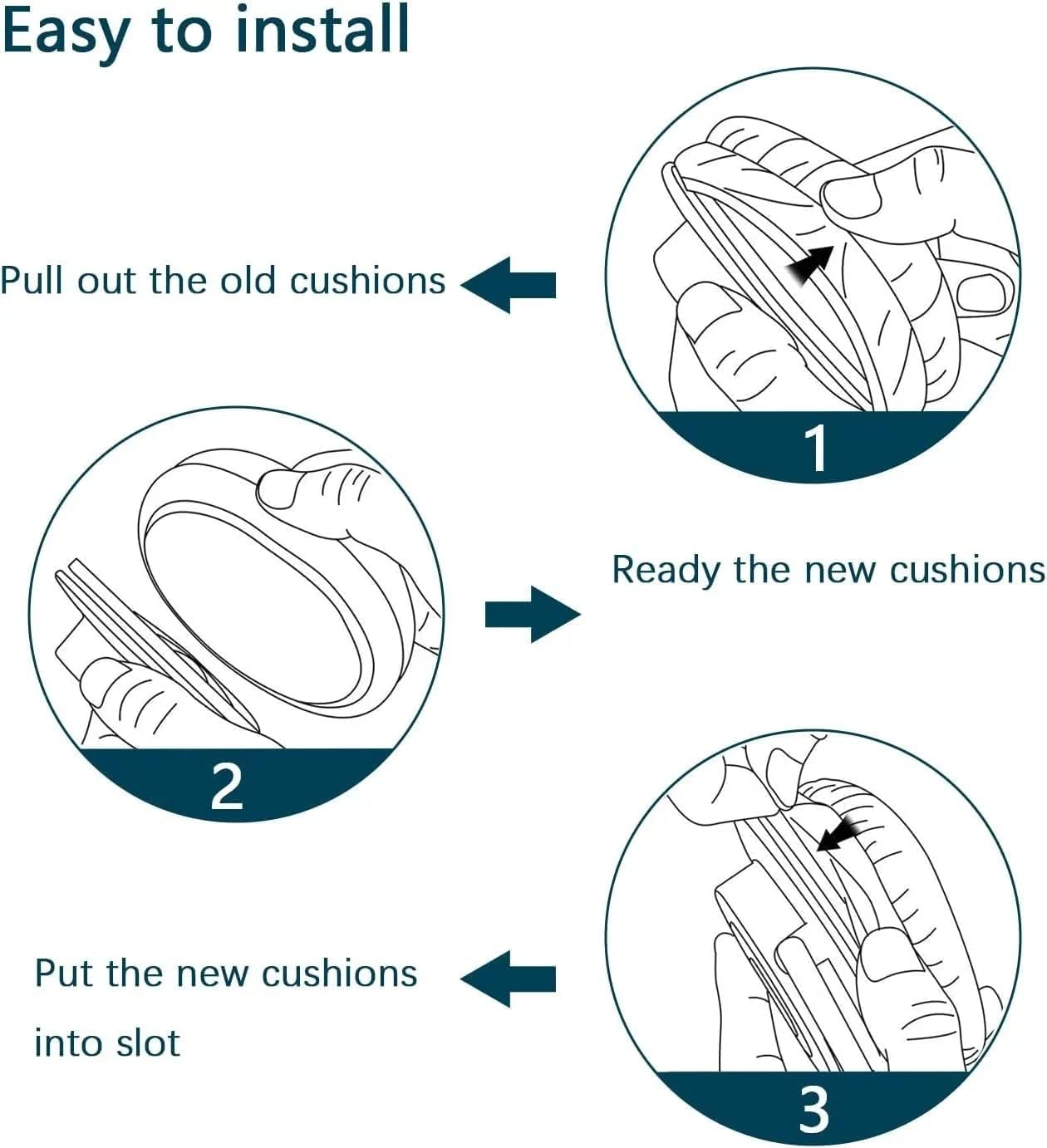 Easy to install

Pull out the old cushions

1

2

Ready the new cushions

Put the new cushions
into slot

3