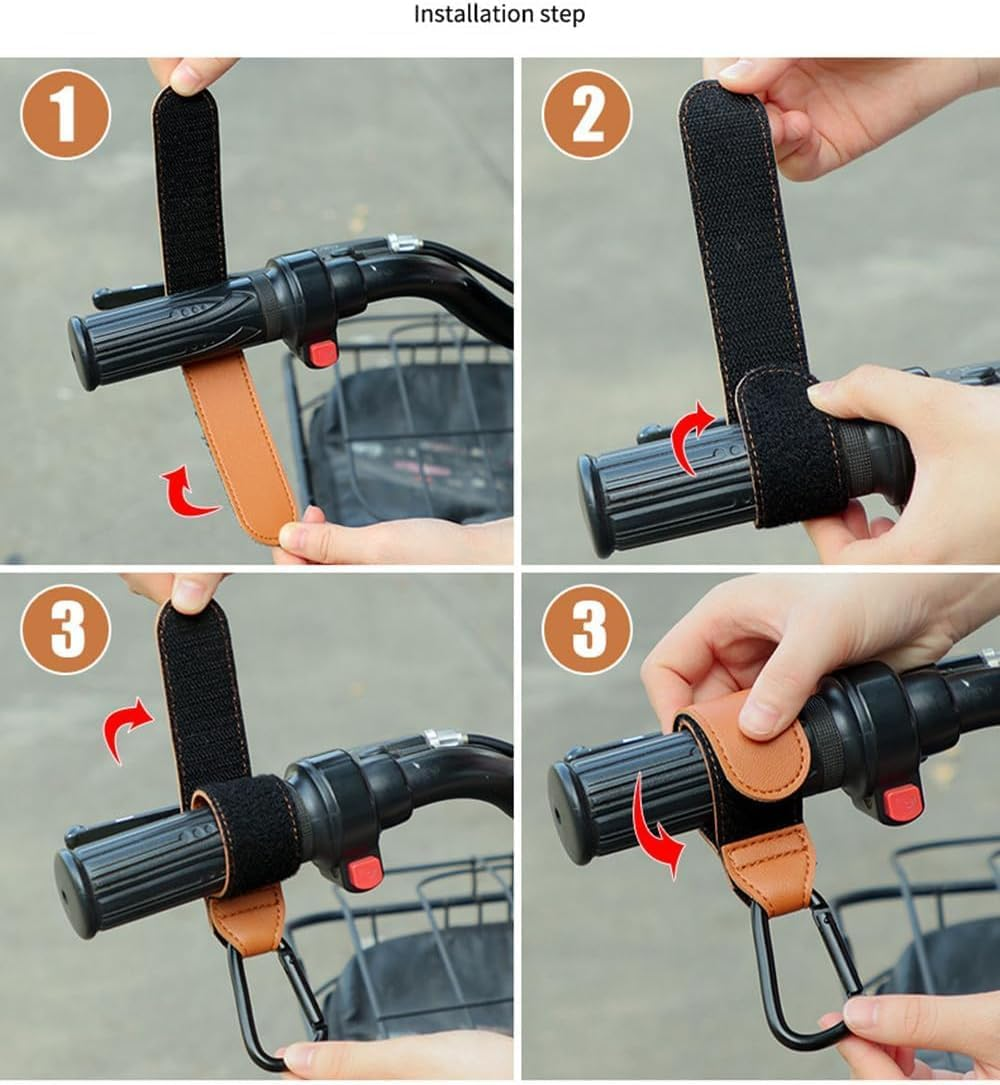 Installation step

1

2

3

3