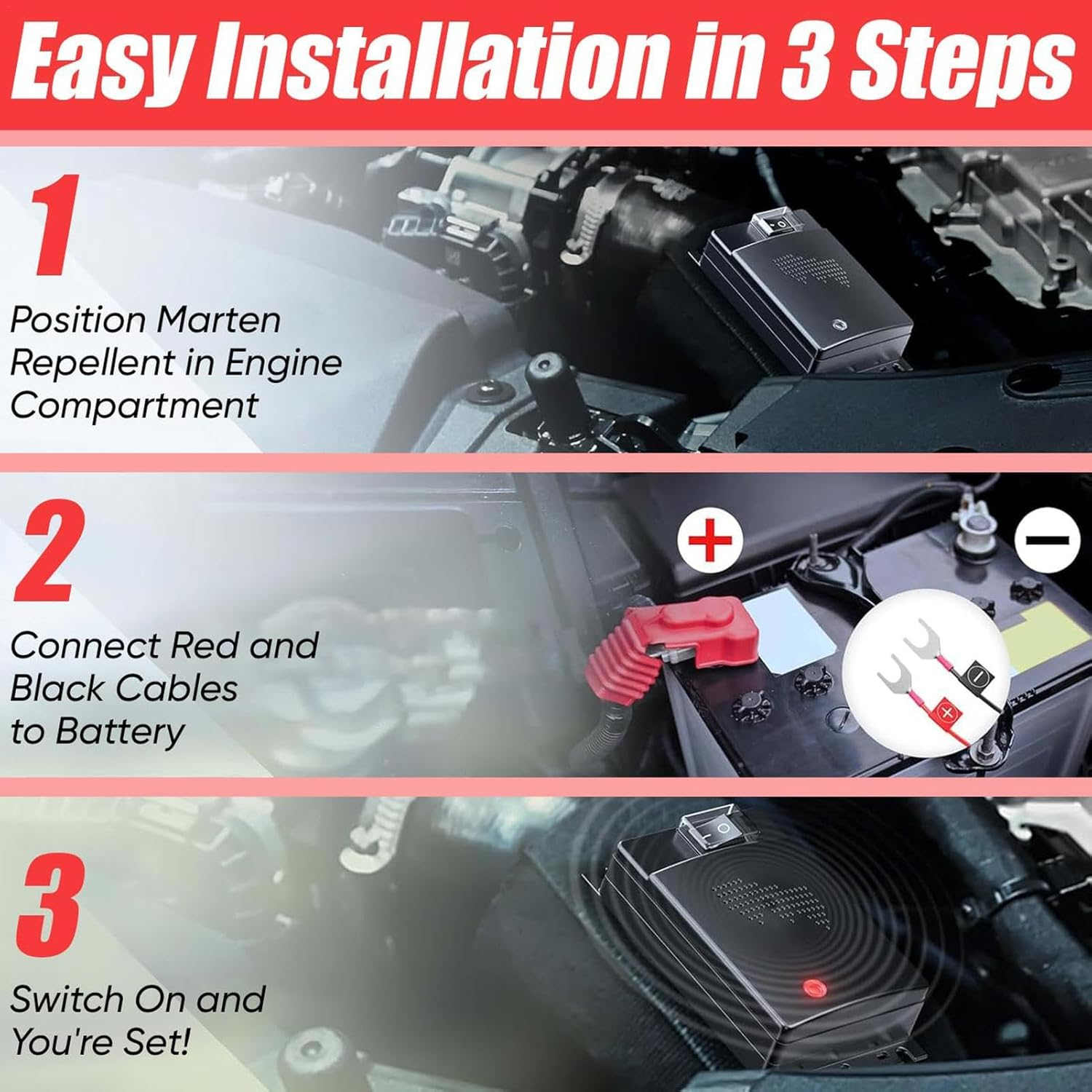 Easy Installation in 3 Steps

1

Position Marten Repellent in Engine Compartment

2

Connect Red and Black Cables to Battery

+

−

3

Switch On and You're Set!