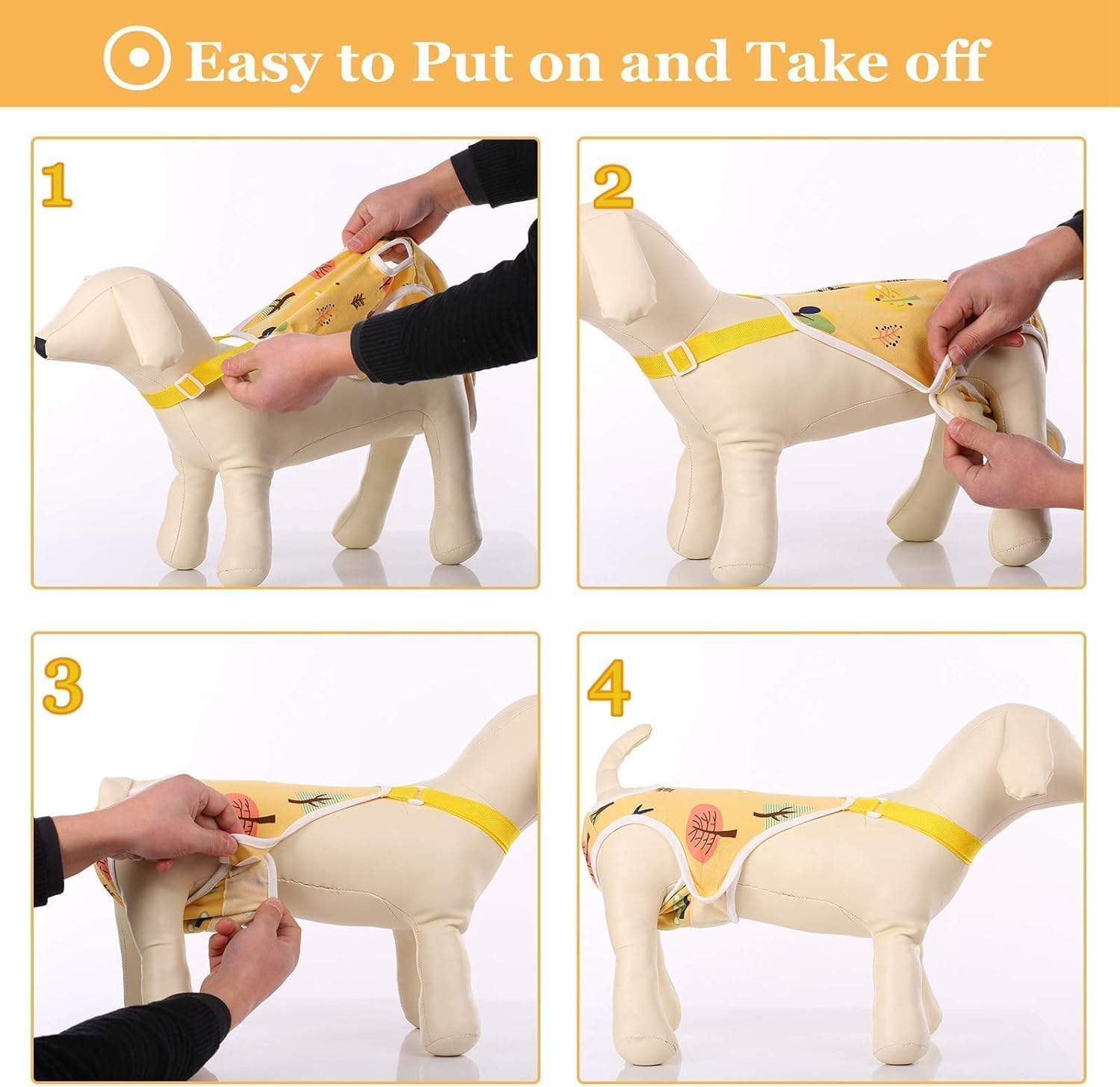 Easy to Put on and Take off

1

2

3

4