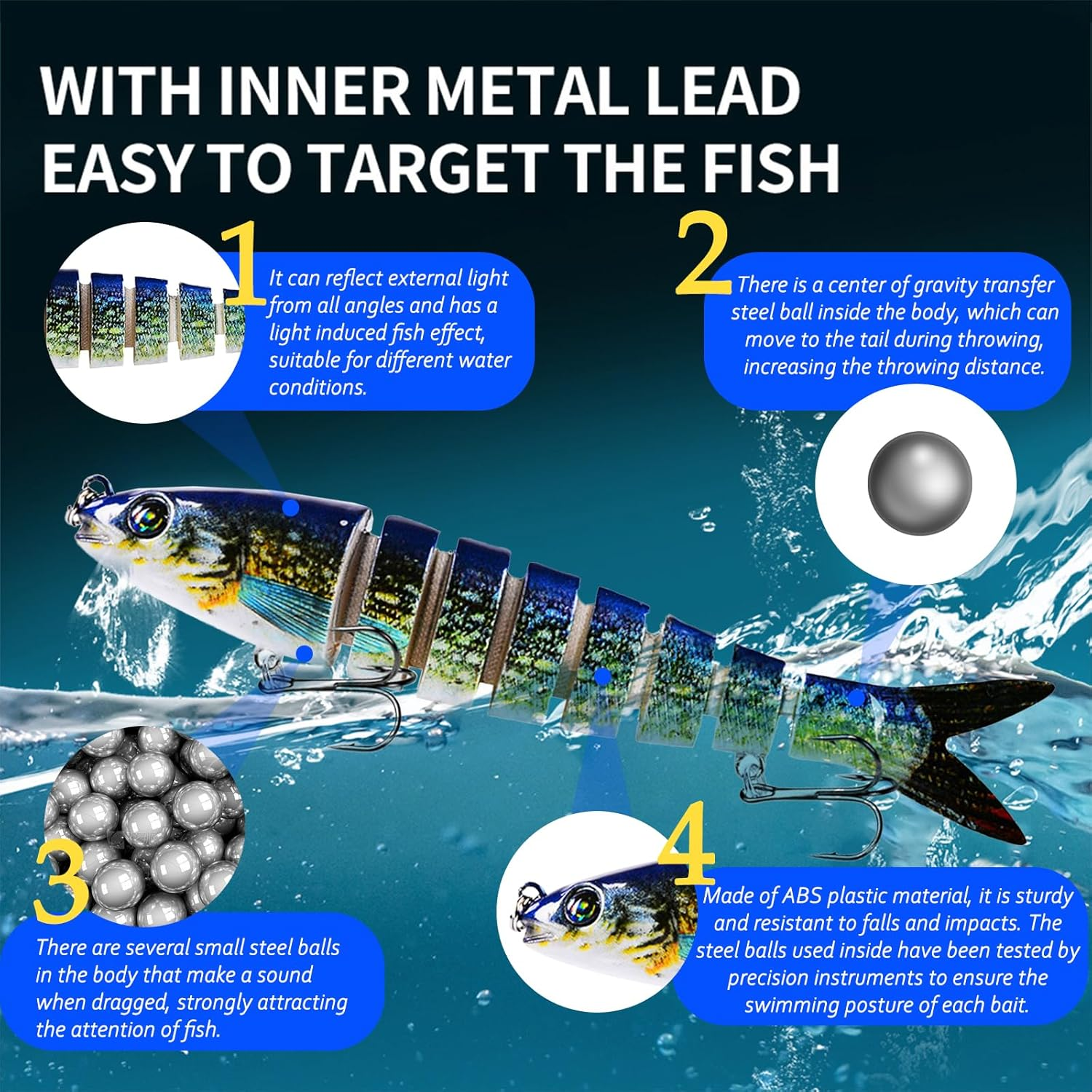 WITH INNER METAL LEAD
EASY TO TARGET THE FISH

1
It can reflect external light from all angles and has a light induced fish effect, suitable for different water conditions.

2
There is a center of gravity transfer steel ball inside the body, which can move to the tail during throwing, increasing the throwing distance.

3
There are several small steel balls in the body that make a sound when dragged, strongly attracting the attention of fish.

4
Made of ABS plastic material, it is sturdy and resistant to falls and impacts. The steel balls used inside have been tested by precision instruments to ensure the swimming posture of each bait.