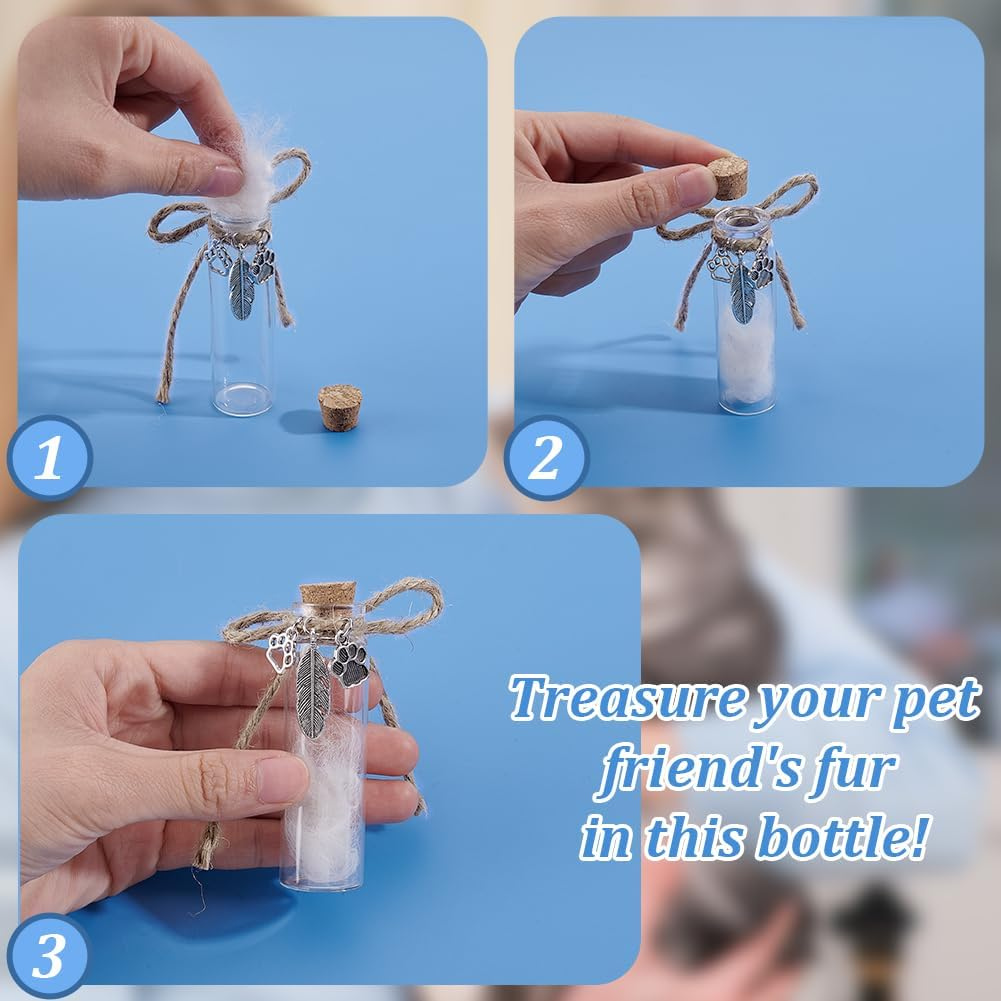 1

2

3

Treasure your pet friend's fur in this bottle!