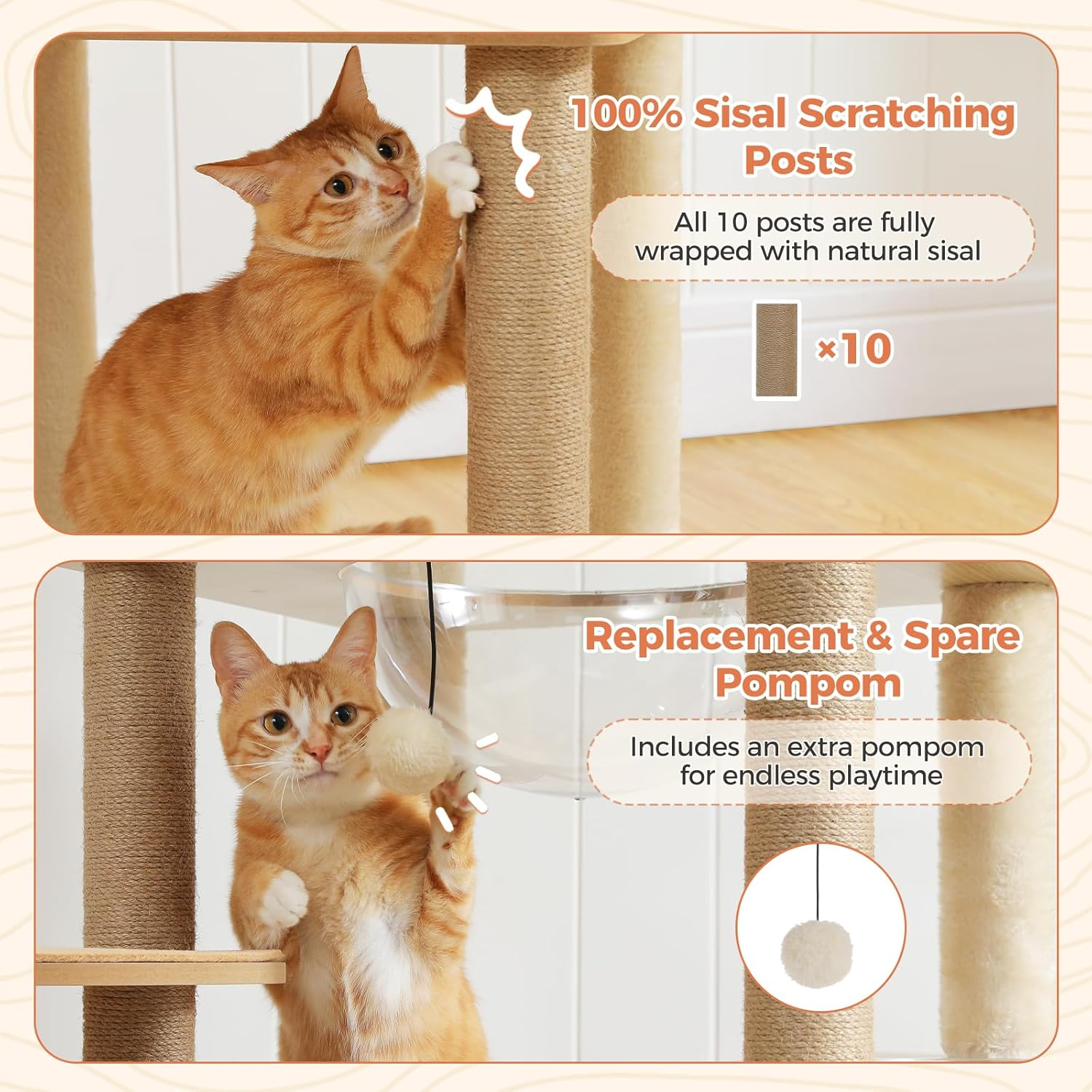 100% Sisal Scratching Posts

All 10 posts are fully wrapped with natural sisal

×10

Replacement & Spare Pompom

Includes an extra pompom for endless playtime