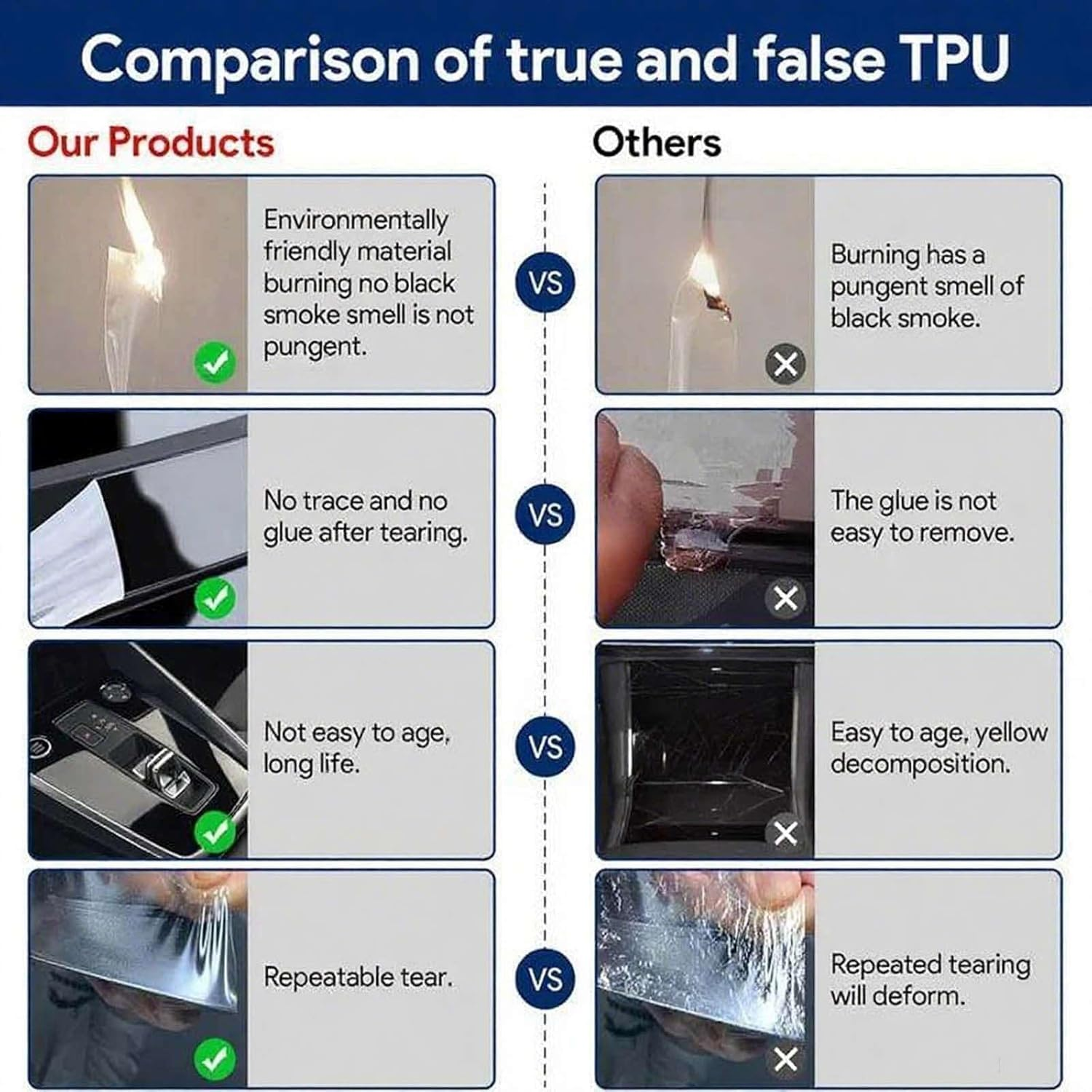 Comparison of true and false TPU

Our Products

Environmentally friendly material burning no black smoke smell is not pungent.

No trace and no glue after tearing.

Not easy to age, long life.

Repeatable tear.

VS

VS

VS

VS

Others

Burning has a pungent smell of black smoke.

The glue is not easy to remove.

Easy to age, yellow decomposition.

Repeated tearing will deform.