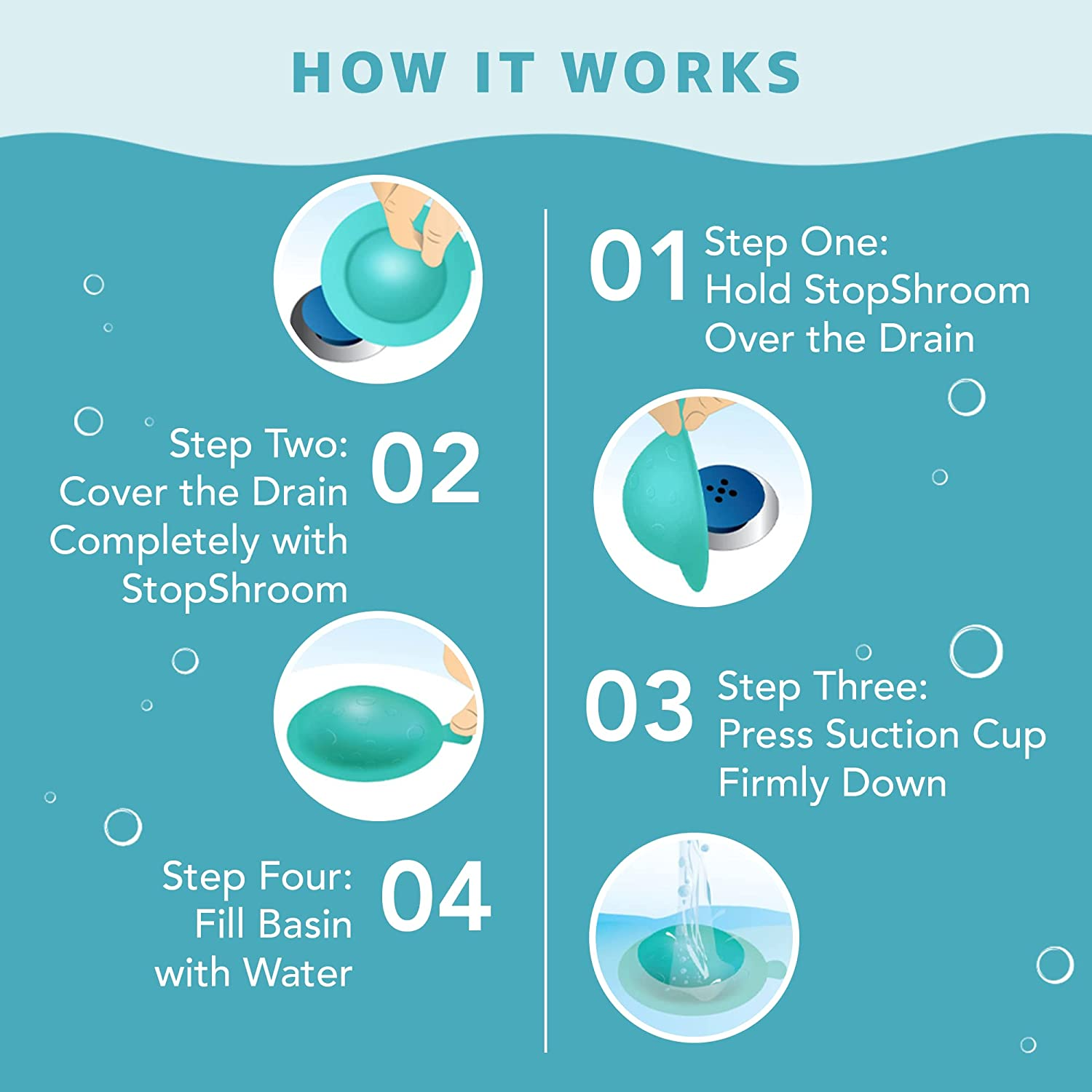 HOW IT WORKS

01 Step One:
Hold StopShroom
Over the Drain

Step Two:
Cover the Drain
Completely with
StopShroom 02

03 Step Three:
Press Suction Cup
Firmly Down

Step Four:
Fill Basin
with Water 04