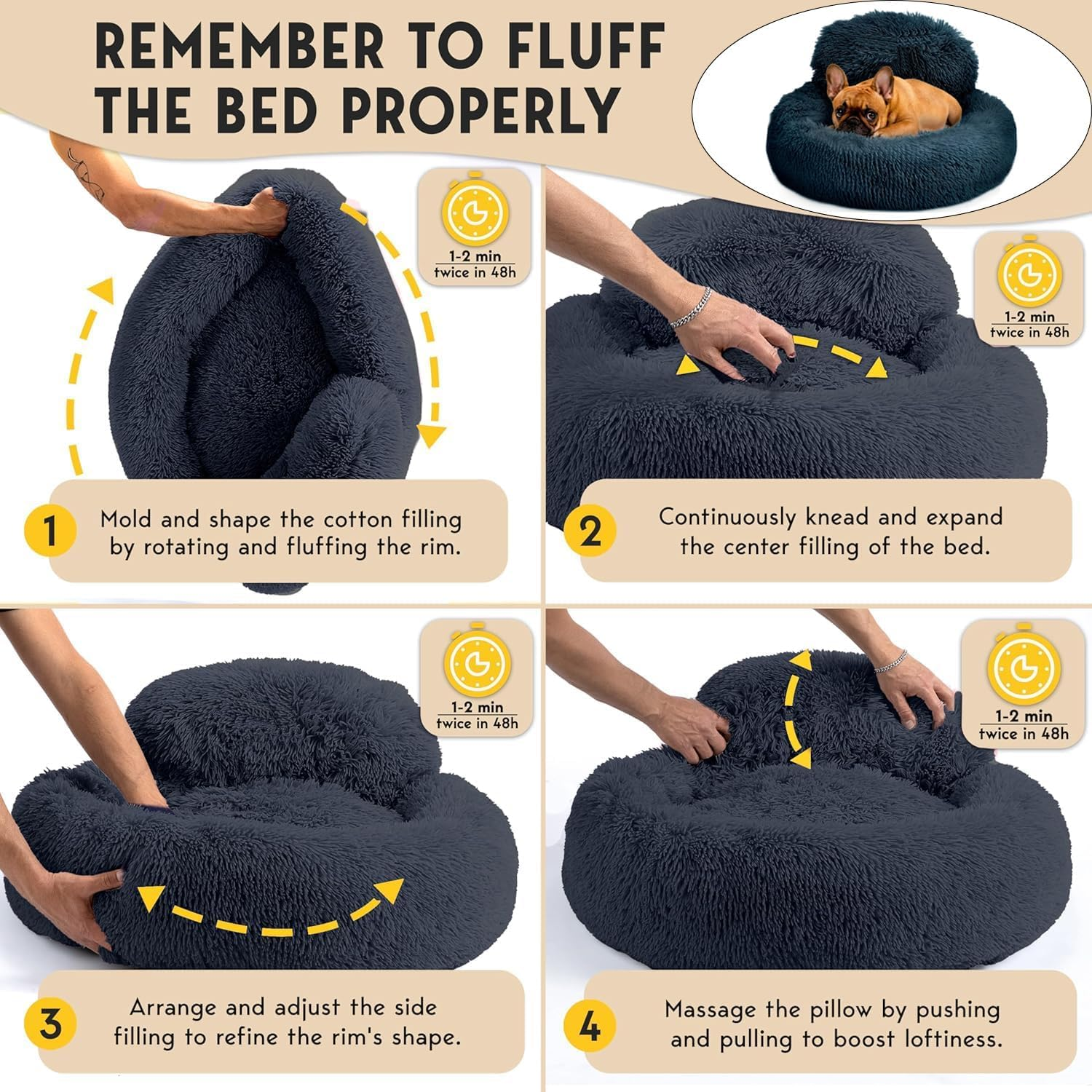 REMEMBER TO FLUFF THE BED PROPERLY

1-2 min
twice in 48h

1 Mold and shape the cotton filling by rotating and fluffing the rim.

1-2 min
twice in 48h

2 Continuously knead and expand the center filling of the bed.

1-2 min
twice in 48h

3 Arrange and adjust the side filling to refine the rim's shape.

1-2 min
twice in 48h

4 Massage the pillow by pushing and pulling to boost loftiness.