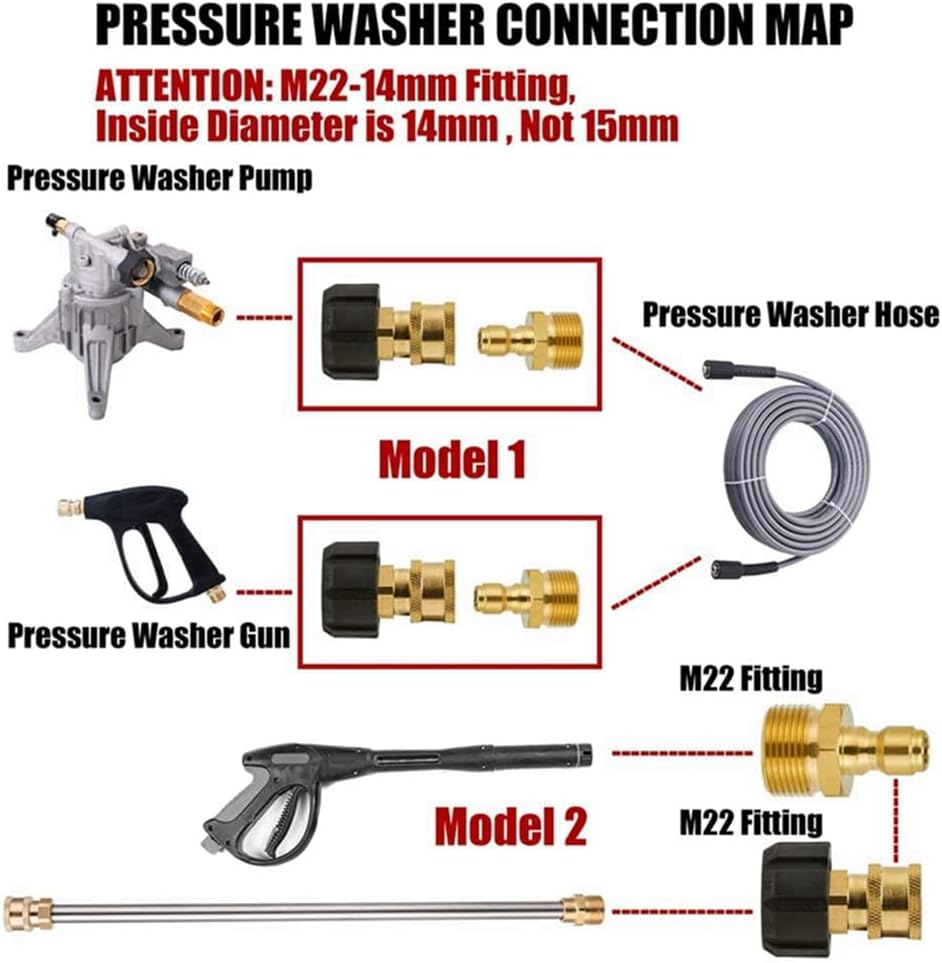 PRESSURE WASHER CONNECTION MAP

ATTENTION: M22-14mm Fitting, Inside Diameter is 14mm , Not 15mm

Pressure Washer Pump

Pressure Washer Hose

Model 1

Pressure Washer Gun

M22 Fitting

Model 2

M22 Fitting