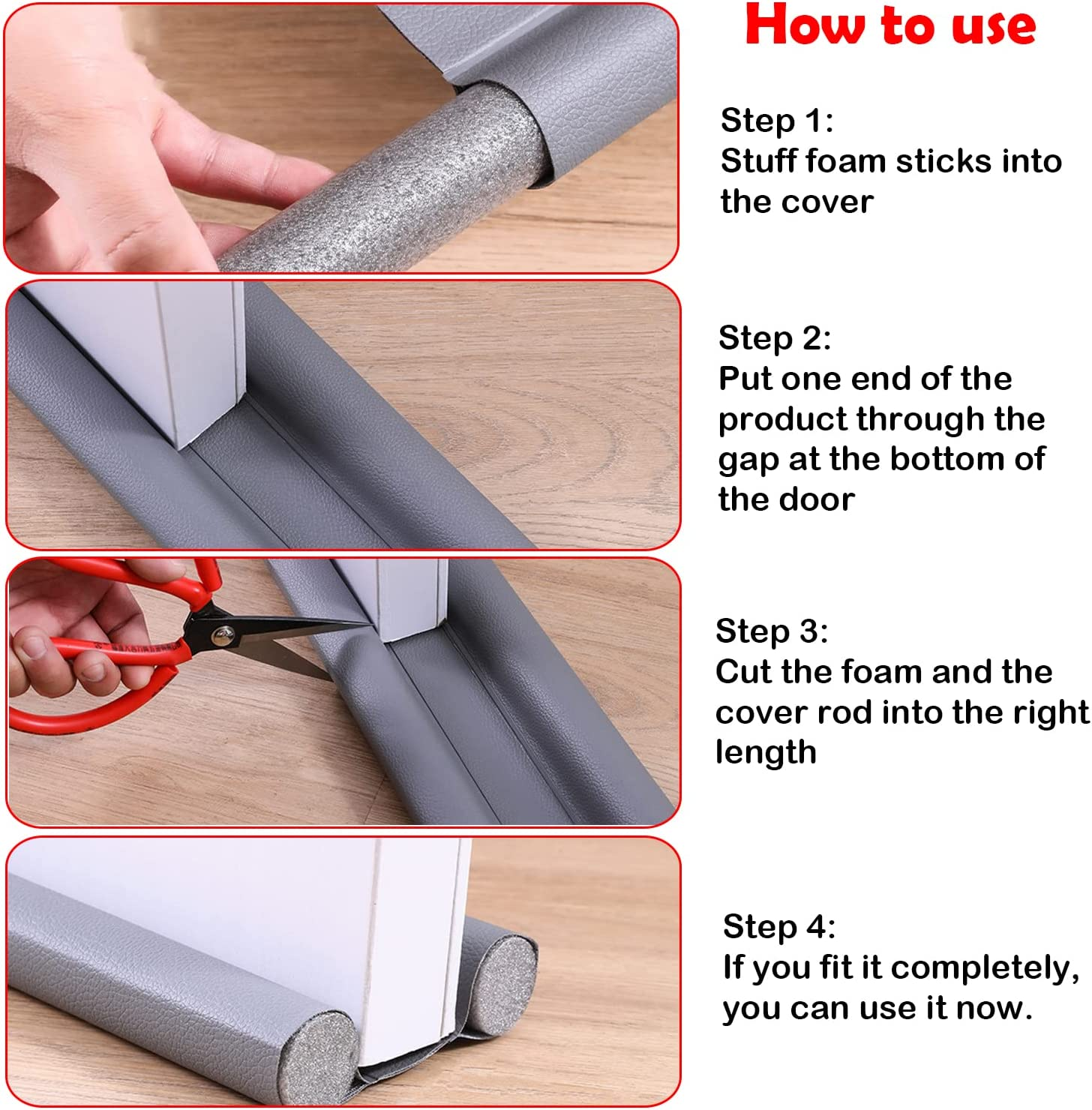 How to use

Step 1:
Stuff foam sticks into the cover

Step 2:
Put one end of the product through the gap at the bottom of the door

Step 3:
Cut the foam and the cover rod into the right length

Step 4:
If you fit it completely, you can use it now.