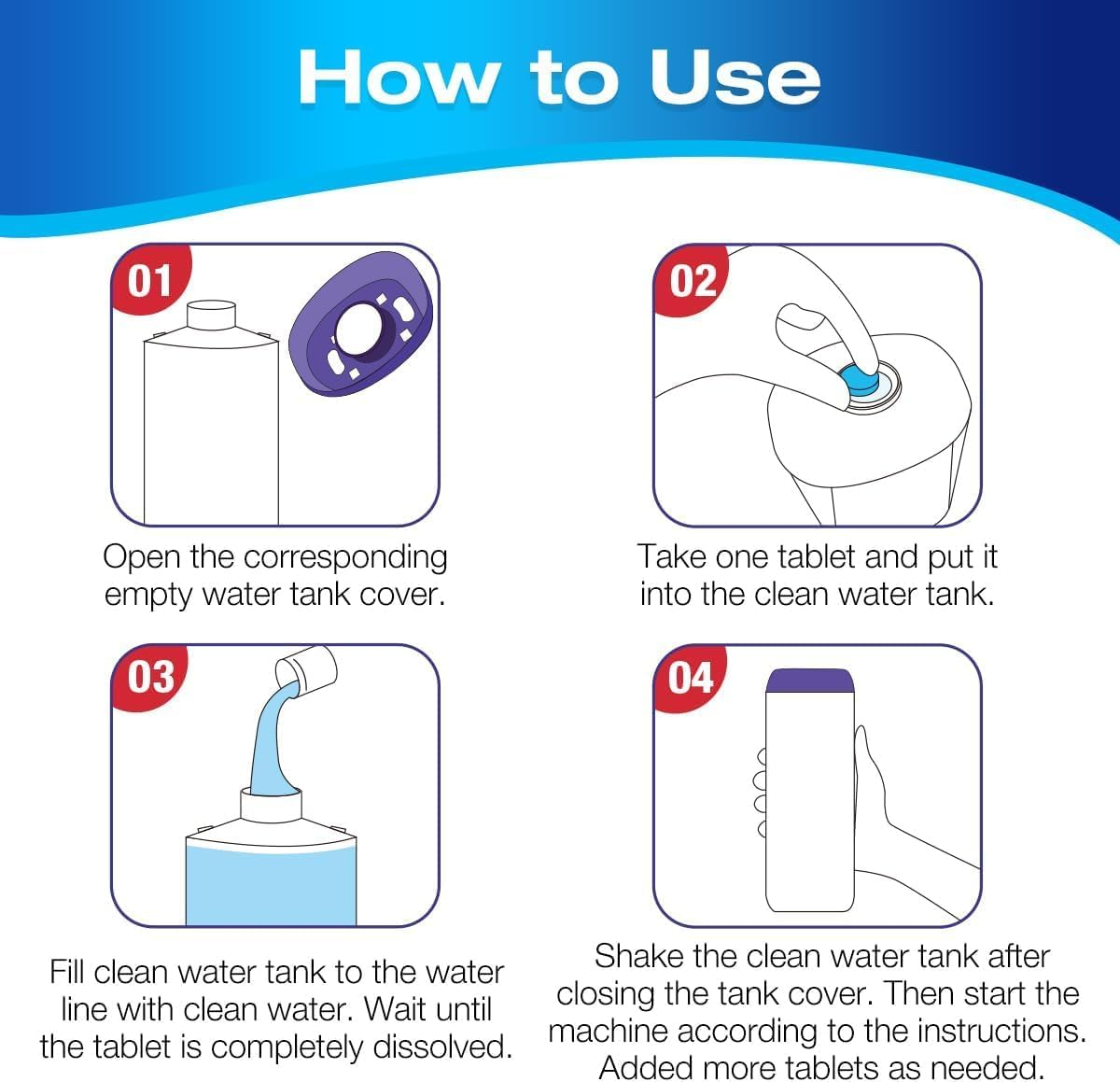 How to Use

01

Open the corresponding empty water tank cover.

02

Take one tablet and put it into the clean water tank.

03

Fill clean water tank to the water line with clean water. Wait until the tablet is completely dissolved.

04

Shake the clean water tank after closing the tank cover. Then start the machine according to the instructions. Added more tablets as needed.