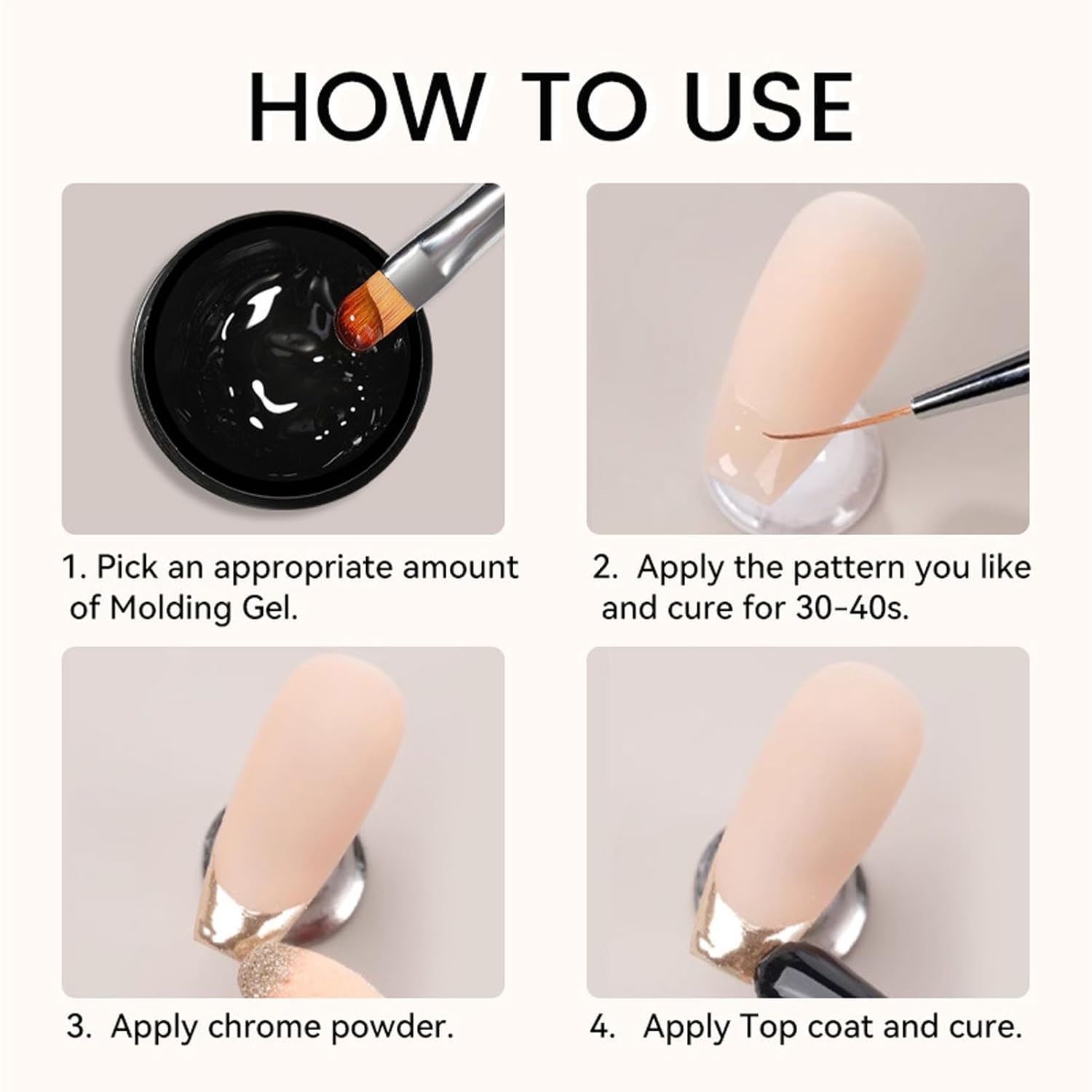 HOW TO USE

1. Pick an appropriate amount of Molding Gel.

2. Apply the pattern you like and cure for 30-40s.

3. Apply chrome powder.

4. Apply Top coat and cure.