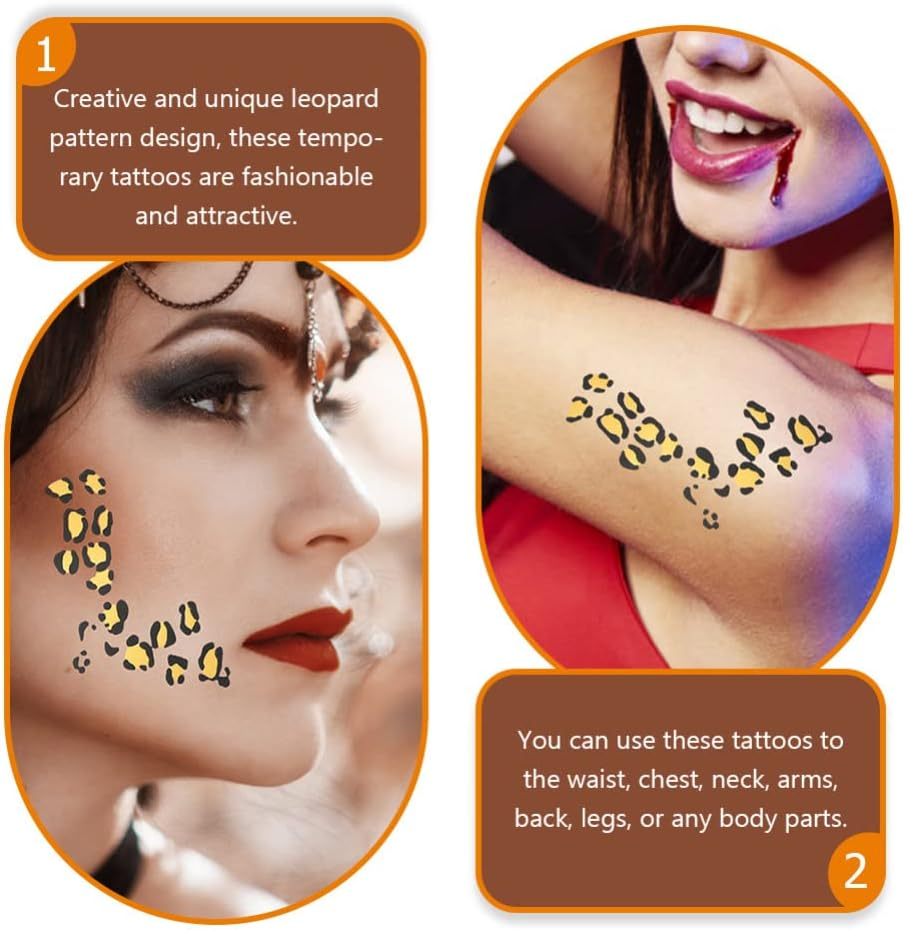 1

Creative and unique leopard pattern design, these temporary tattoos are fashionable and attractive.

You can use these tattoos to the waist, chest, neck, arms, back, legs, or any body parts.

2