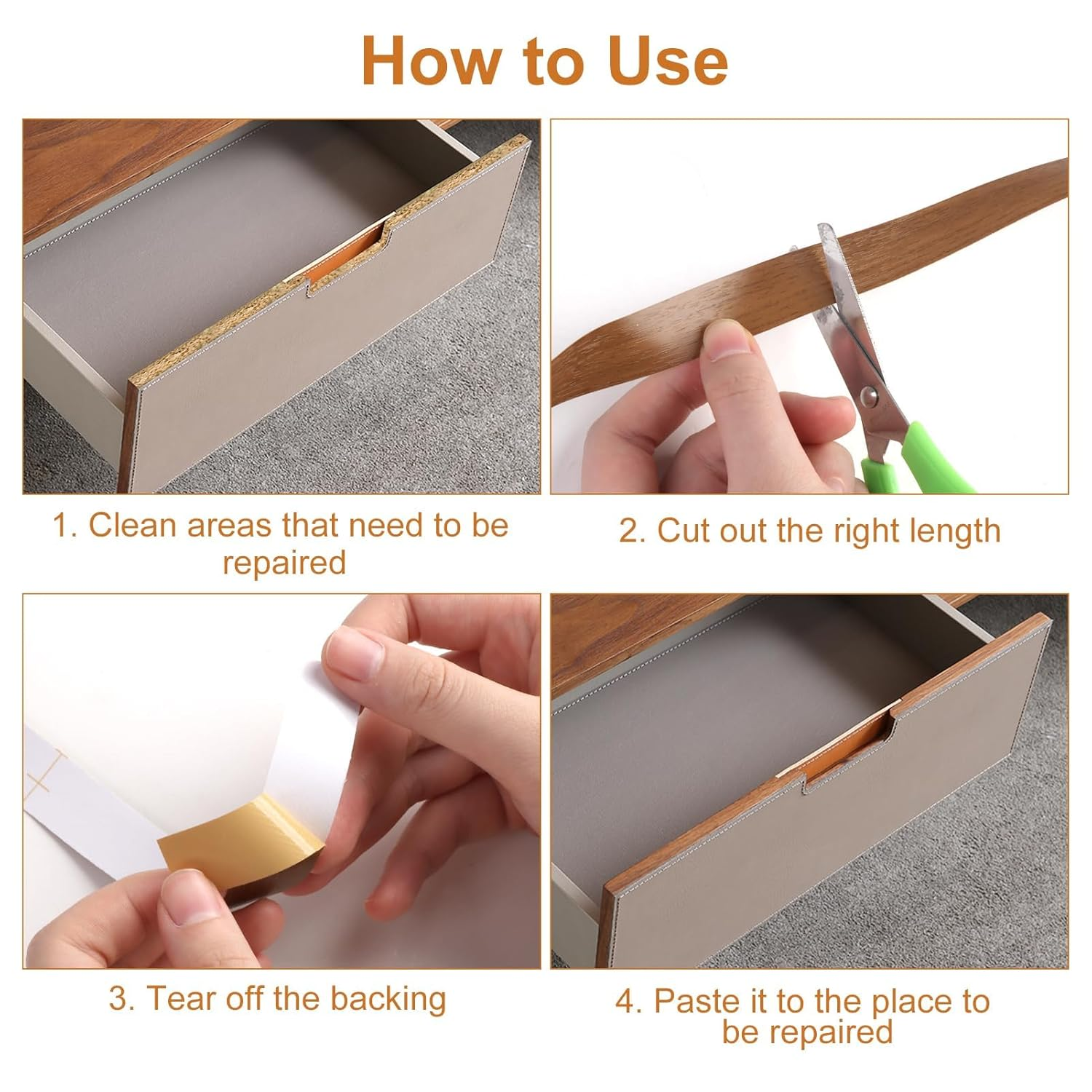 How to Use

1. Clean areas that need to be repaired

2. Cut out the right length

3. Tear off the backing

4. Paste it to the place to be repaired