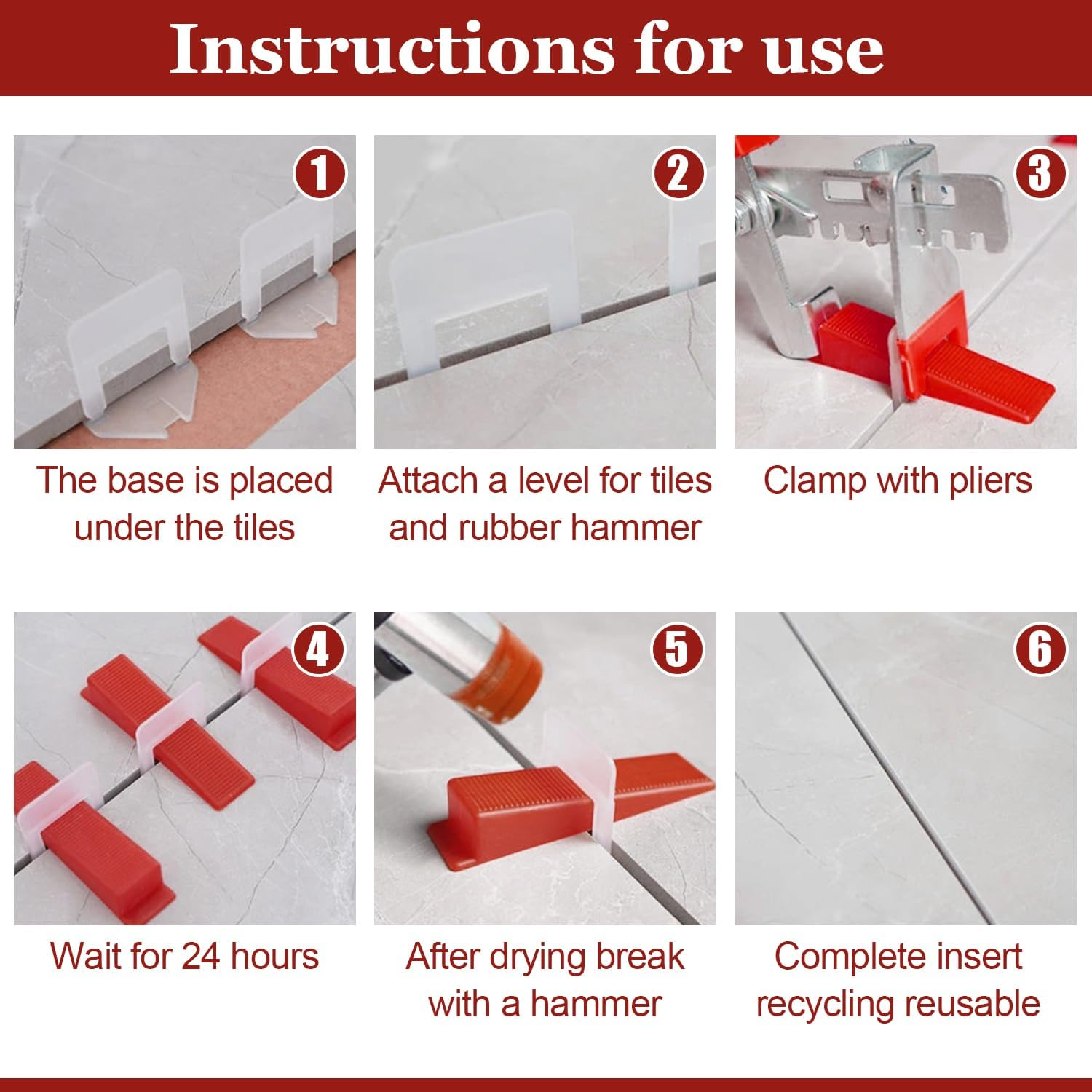 Instructions for use

1

The base is placed under the tiles

2

Attach a level for tiles and rubber hammer

3

Clamp with pliers

4

Wait for 24 hours

5

After drying break with a hammer

6

Complete insert recycling reusable