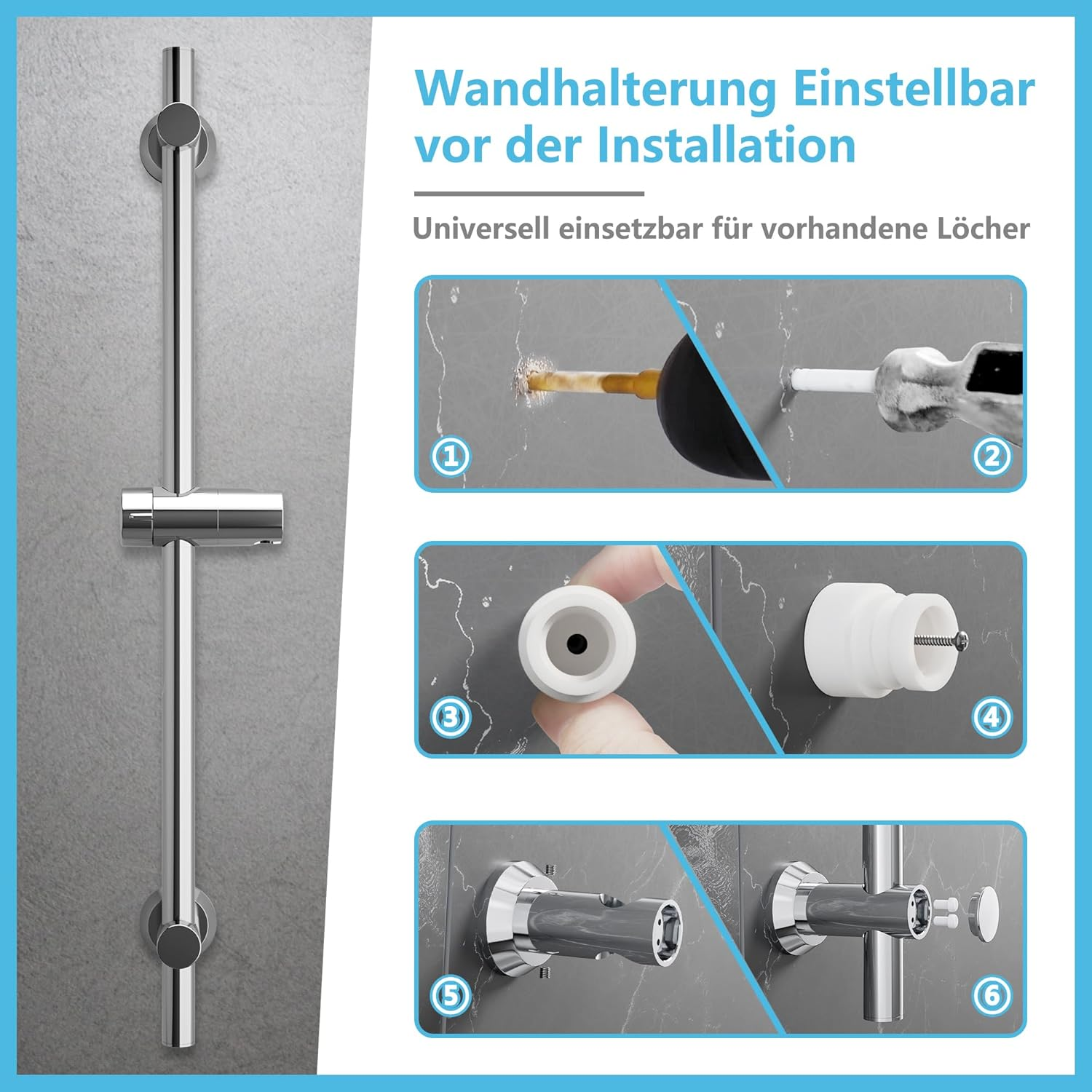 Wandhalterung Einstellbar vor der Installation

Universell einsetzbar für vorhandene Löcher

1

2

3

4

5

6