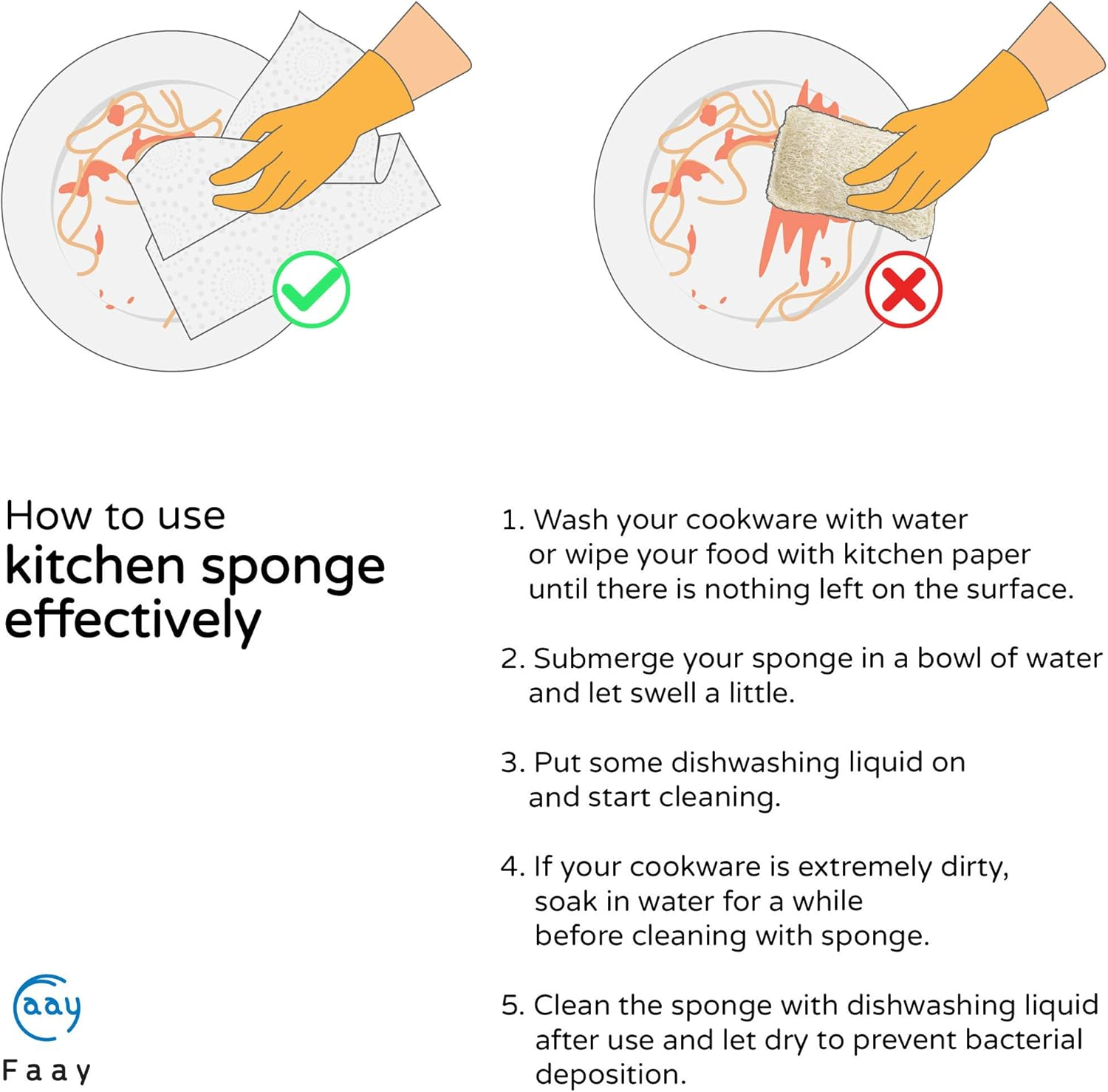 How to use
kitchen sponge effectively

1. Wash your cookware with water or wipe your food with kitchen paper until there is nothing left on the surface.

2. Submerge your sponge in a bowl of water and let swell a little.

3. Put some dishwashing liquid on and start cleaning.

4. If your cookware is extremely dirty, soak in water for a while before cleaning with sponge.

5. Clean the sponge with dishwashing liquid after use and let dry to prevent bacterial deposition.

aay
Faay