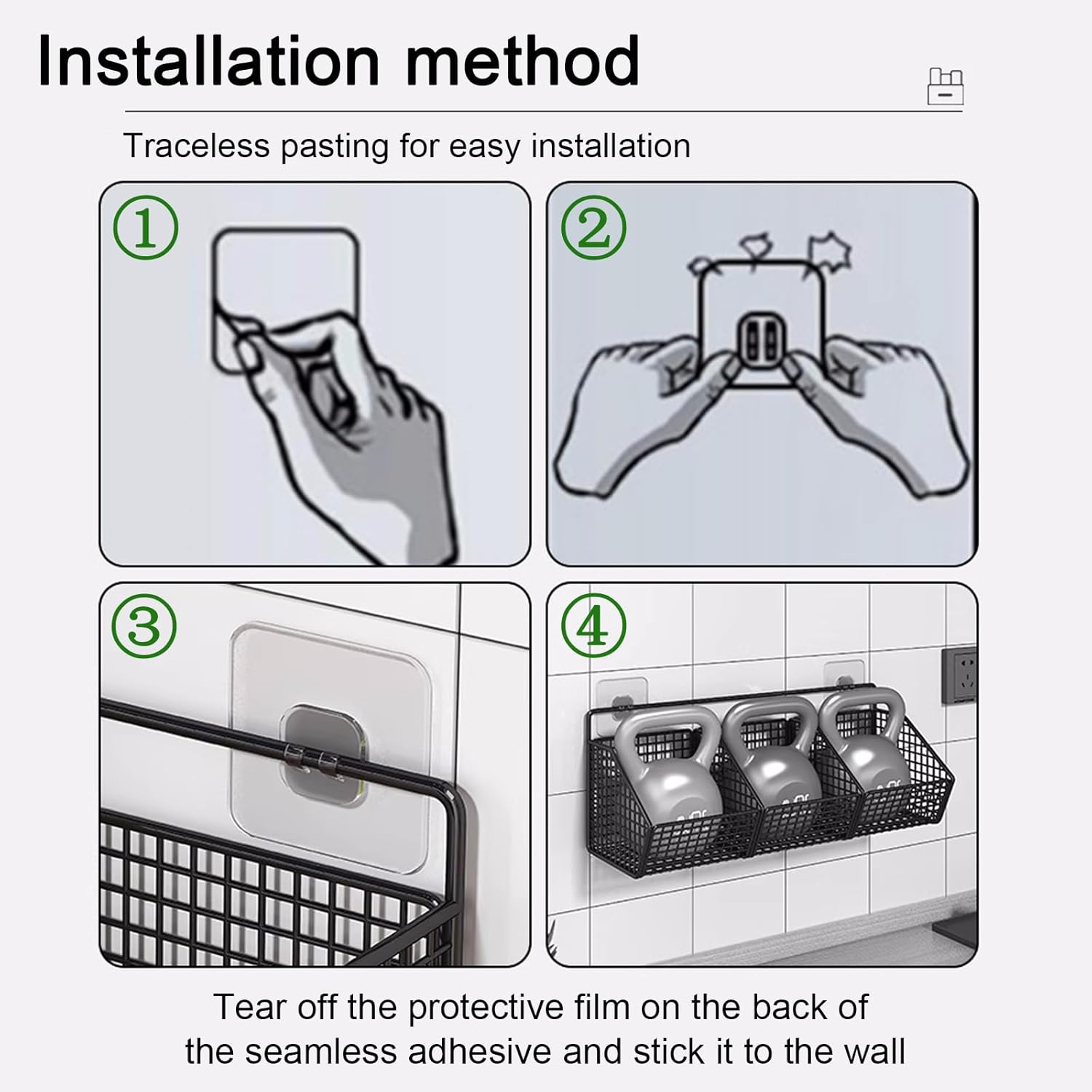 Installation method

Traceless pasting for easy installation

①

②

③

④

Tear off the protective film on the back of the seamless adhesive and stick it to the wall