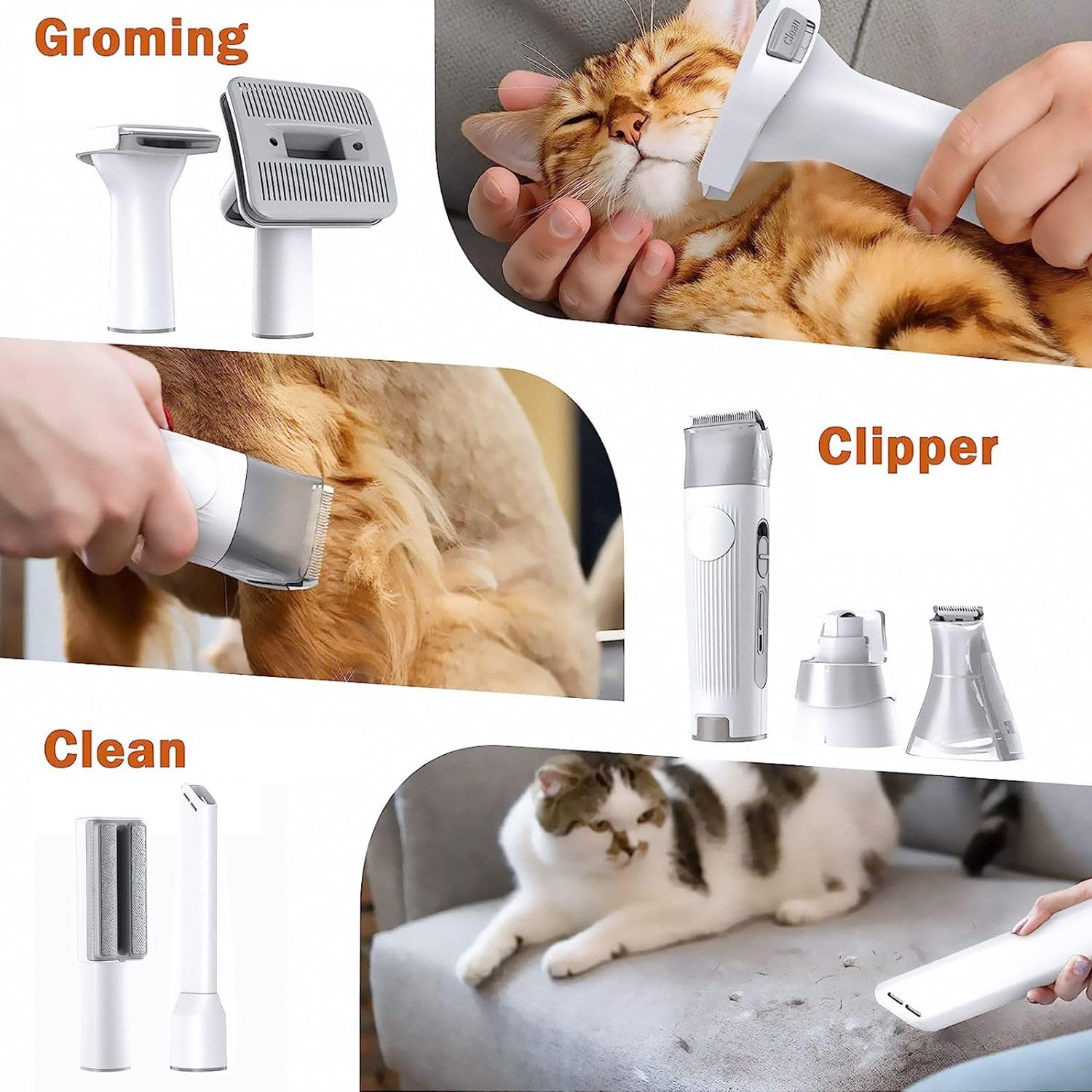 Groming

Clean

Clipper

Clean