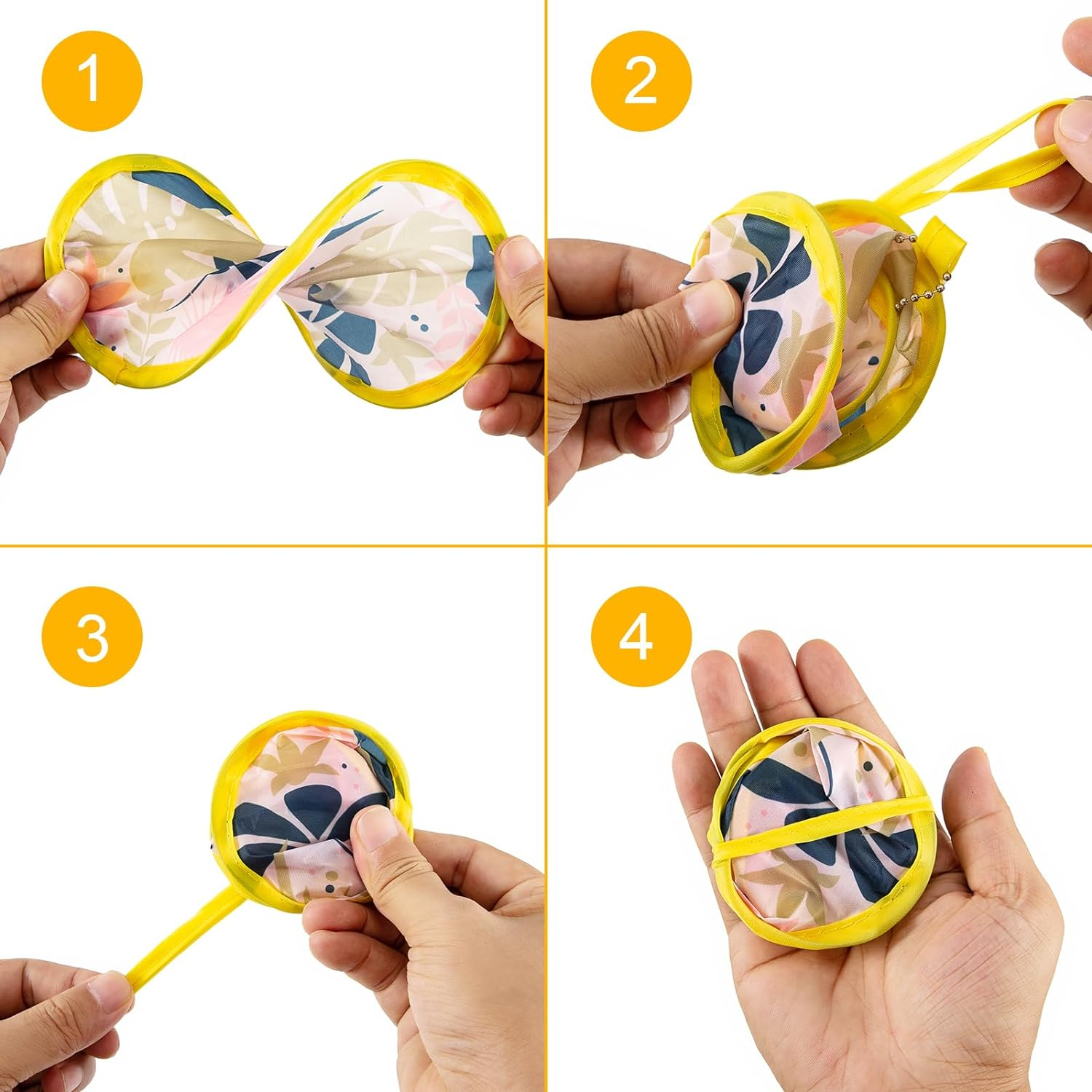 1

2

3

4