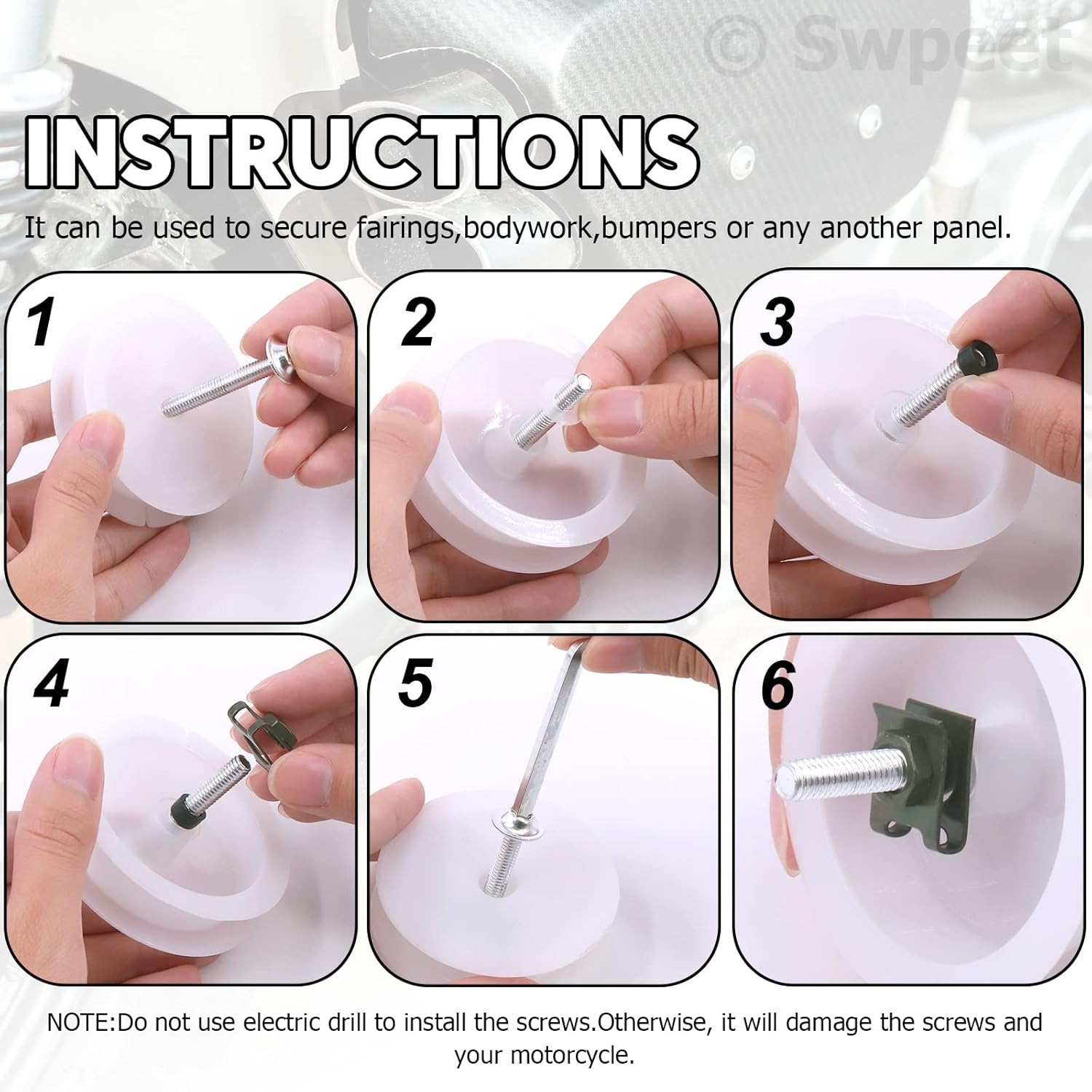 © Swpeet

INSTRUCTIONS

It can be used to secure fairings,bodywork,bumpers or any another panel.

1

2

3

4

5

6

NOTE:Do not use electric drill to install the screws.Otherwise, it will damage the screws and your motorcycle.