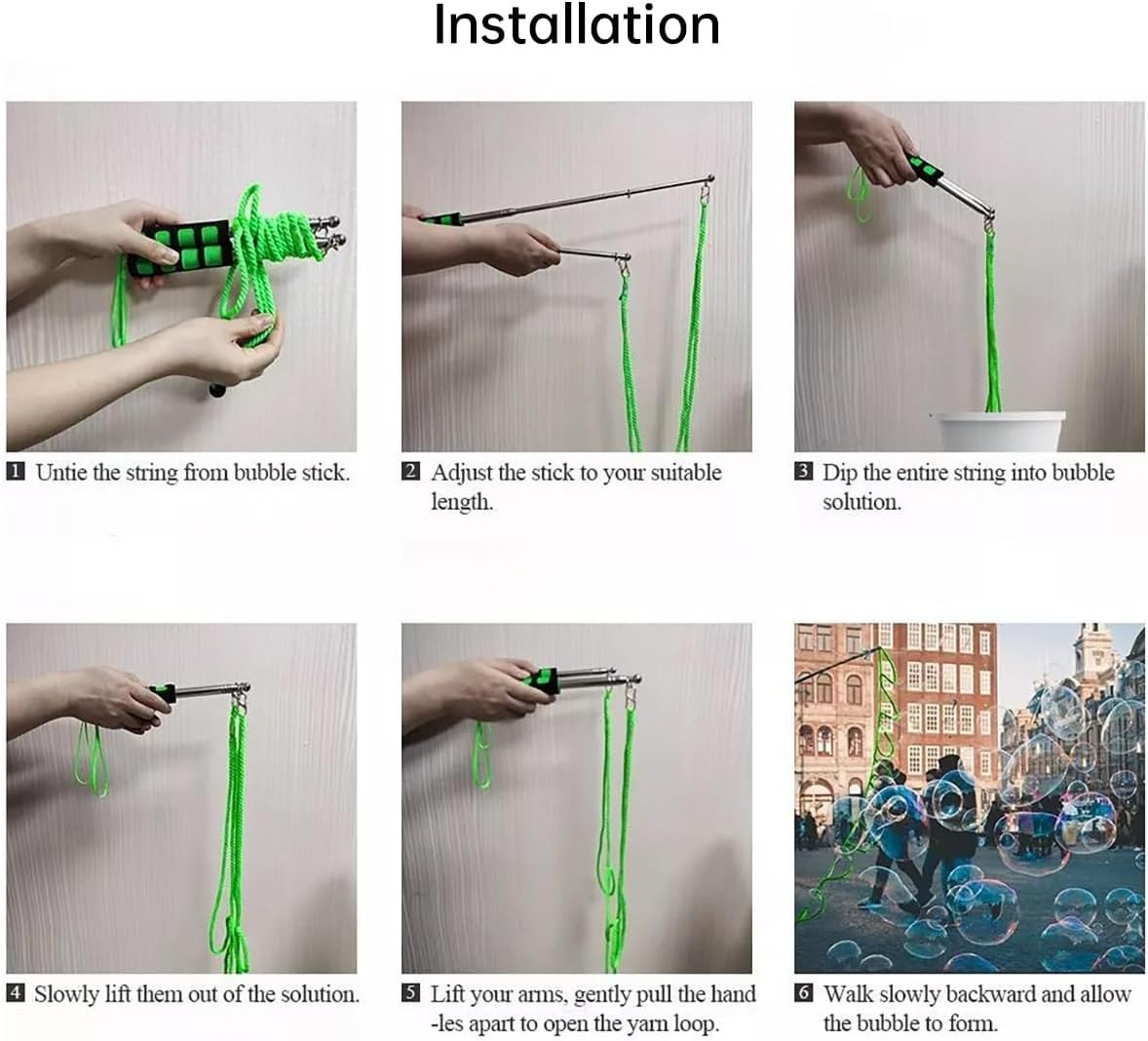 Installation

1 Untie the string from bubble stick.

2 Adjust the stick to your suitable length.

3 Dip the entire string into bubble solution.

4 Slowly lift them out of the solution.

5 Lift your arms, gently pull the hand -les apart to open the yarn loop.

6 Walk slowly backward and allow the bubble to form.