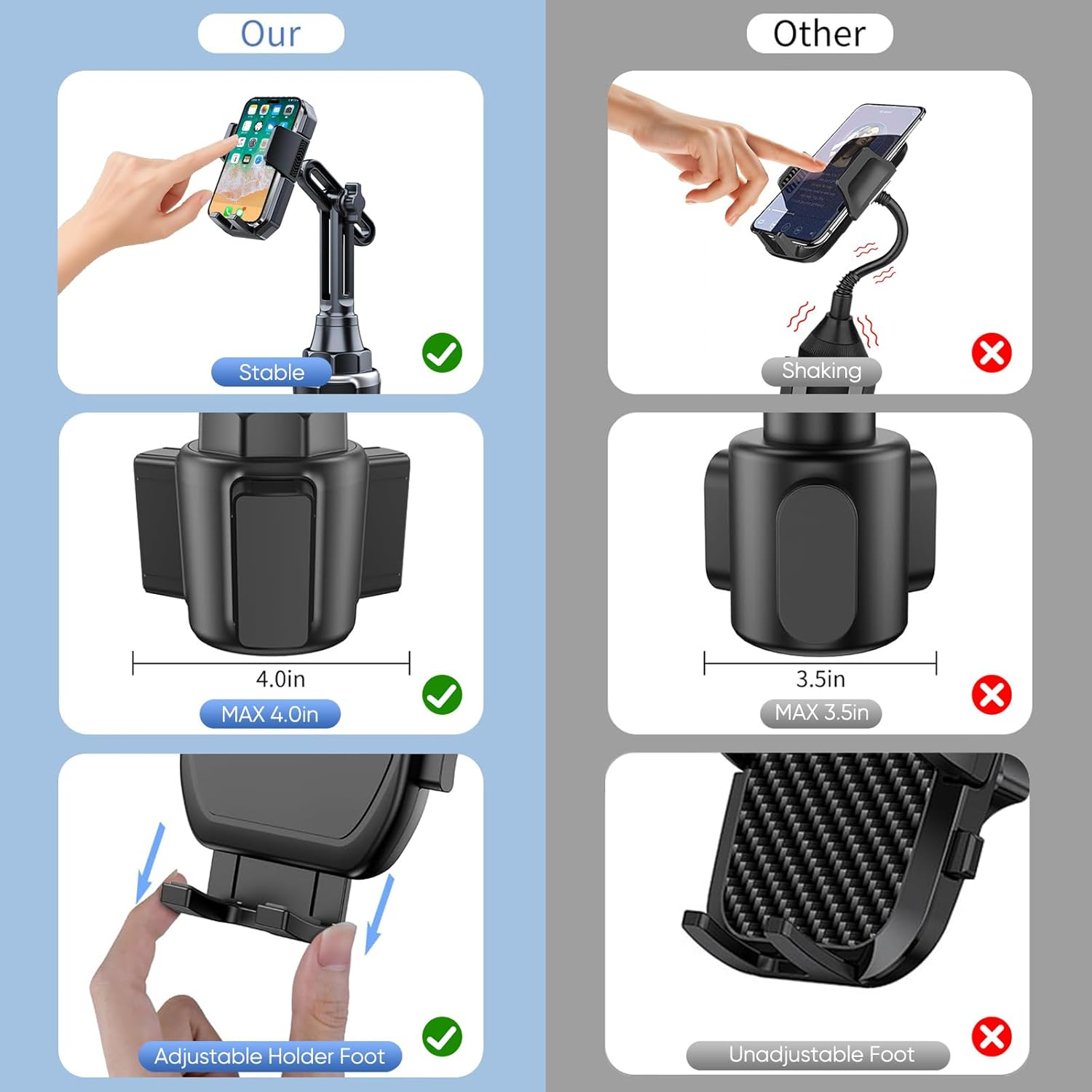 Our

Stable

4.0in

MAX 4.0in

Adjustable Holder Foot

Other

Shaking

3.5in

MAX 3.5in

Unadjustable Foot