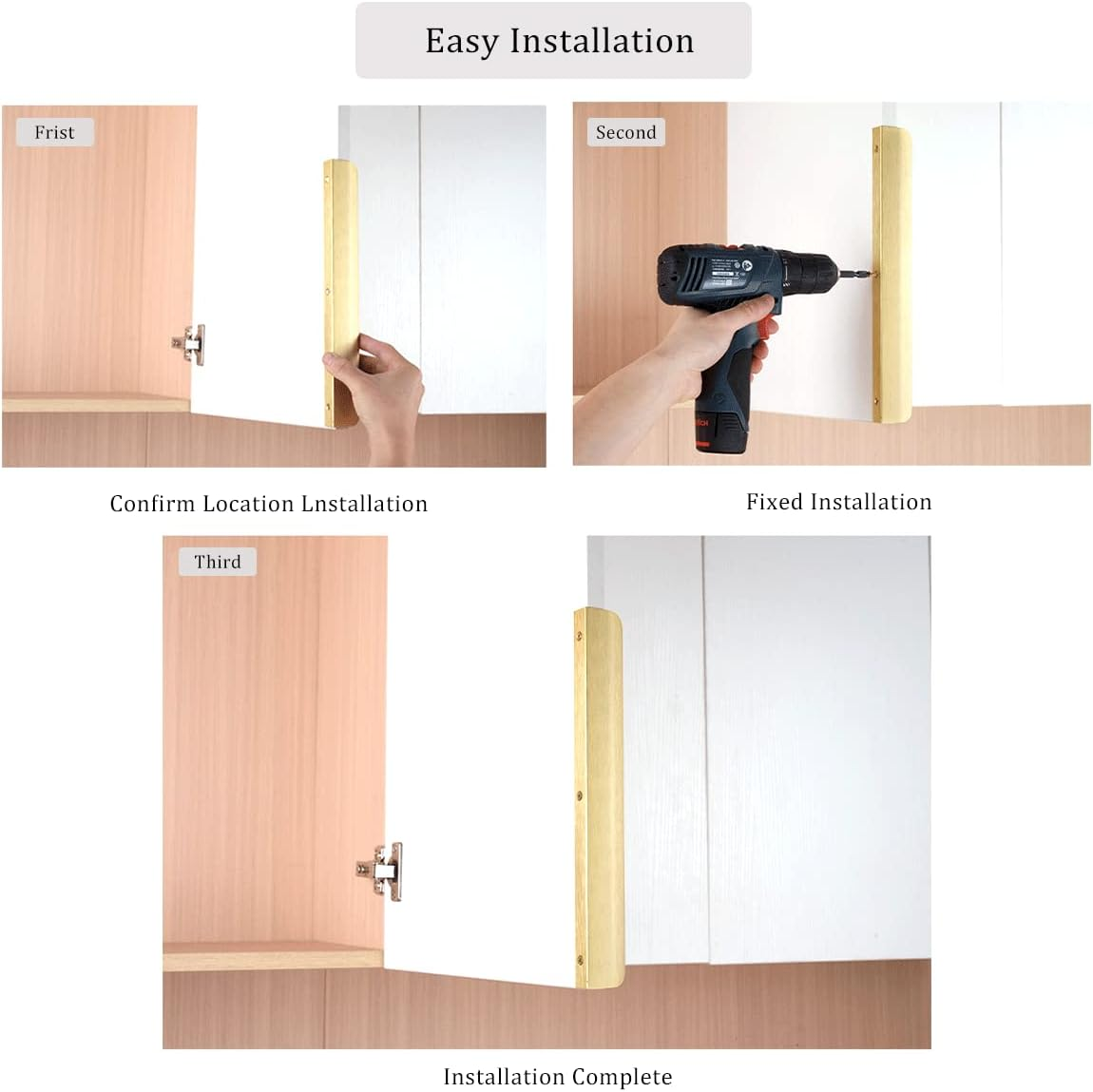 Easy Installation

Frist

Confirm Location Lnstallation

Second

Fixed Installation

Third

Installation Complete