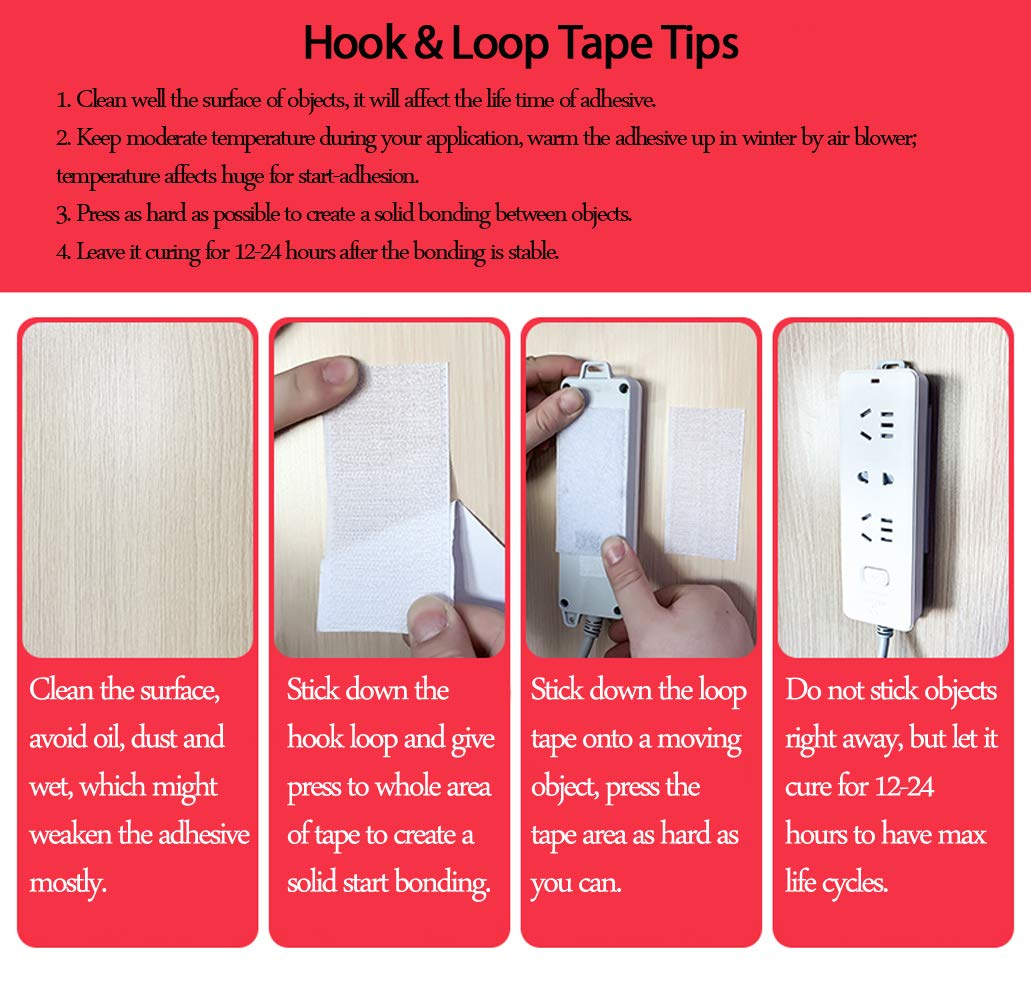 Hook & Loop Tape Tips

1. Clean well the surface of objects, it will affect the life time of adhesive.

2. Keep moderate temperature during your application, warm the adhesive up in winter by air blower; temperature affects huge for start-adhesion.

3. Press as hard as possible to create a solid bonding between objects.

4. Leave it curing for 12-24 hours after the bonding is stable.

Clean the surface, avoid oil, dust and wet, which might weaken the adhesive mostly.

Stick down the hook loop and give press to whole area of tape to create a solid start bonding.

Stick down the loop tape onto a moving object, press the tape area as hard as you can.

Do not stick objects right away, but let it cure for 12-24 hours to have max life cycles.