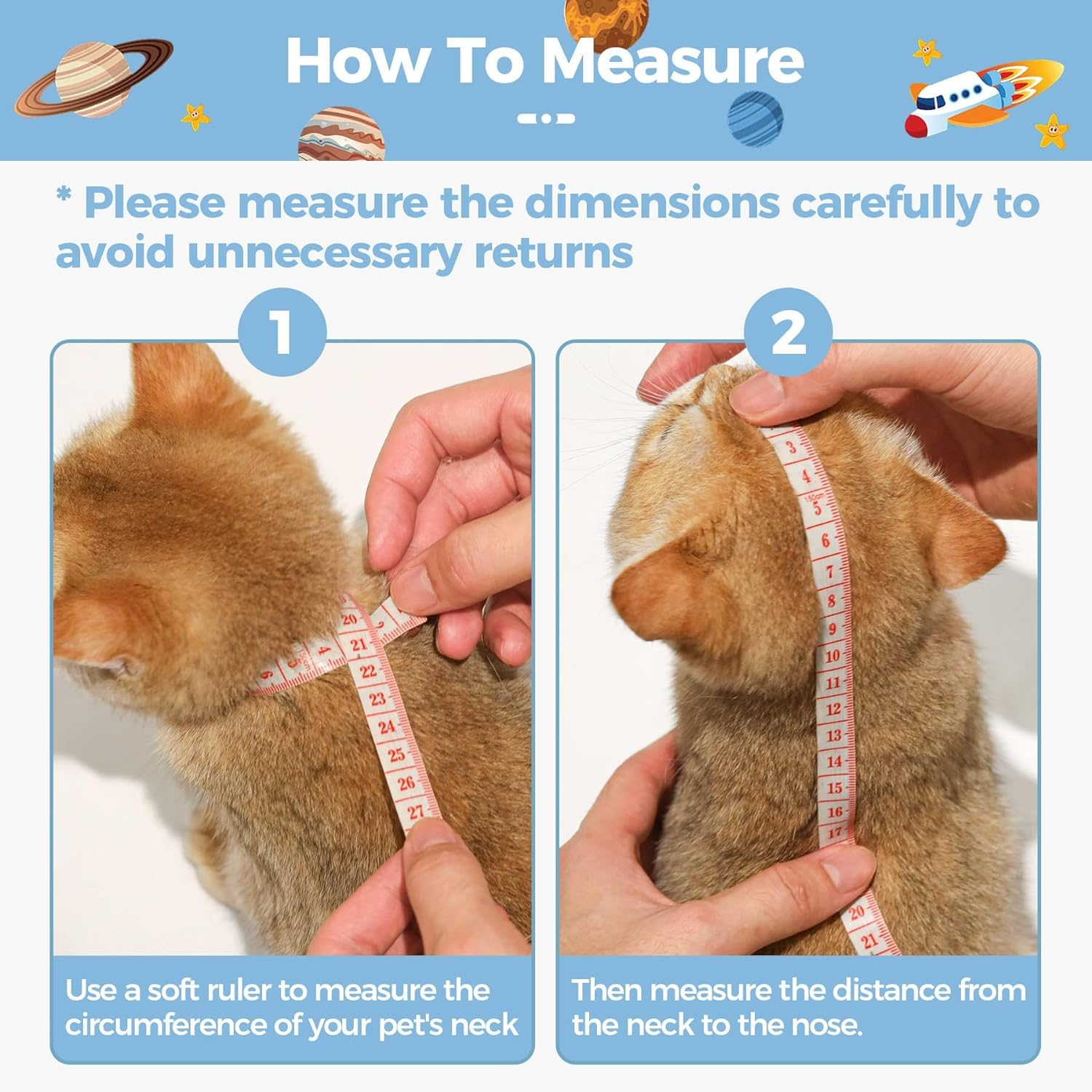 How To Measure

* Please measure the dimensions carefully to avoid unnecessary returns

1

20 21 22 23 24 25 26 27

Use a soft ruler to measure the circumference of your pet's neck

2

3 4 5 6 7 8 9 10 11 12 13 14 15 16 17 20 21

Then measure the distance from the neck to the nose.