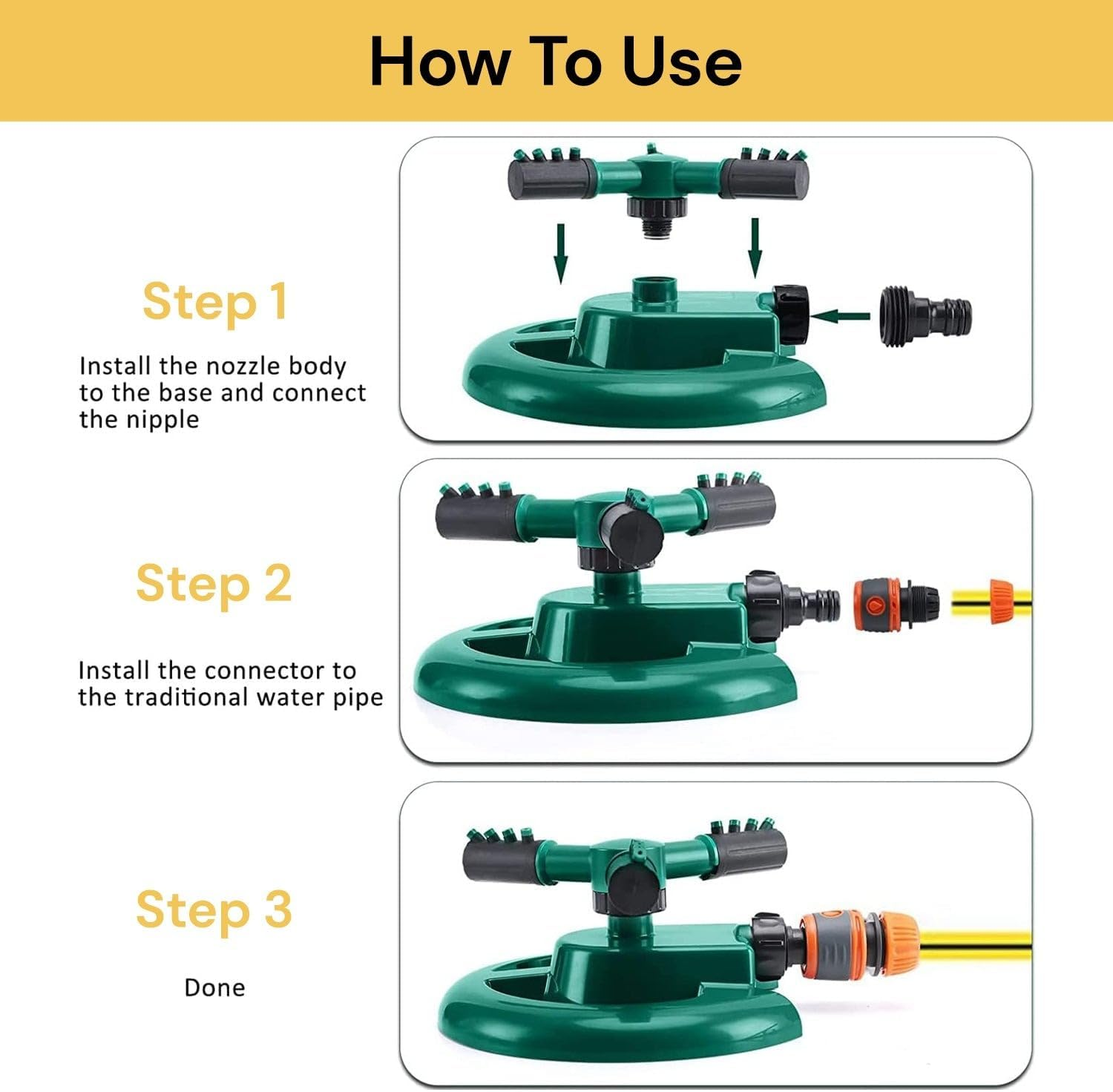 How To Use

Step 1

Install the nozzle body to the base and connect the nipple

Step 2

Install the connector to the traditional water pipe

Step 3

Done