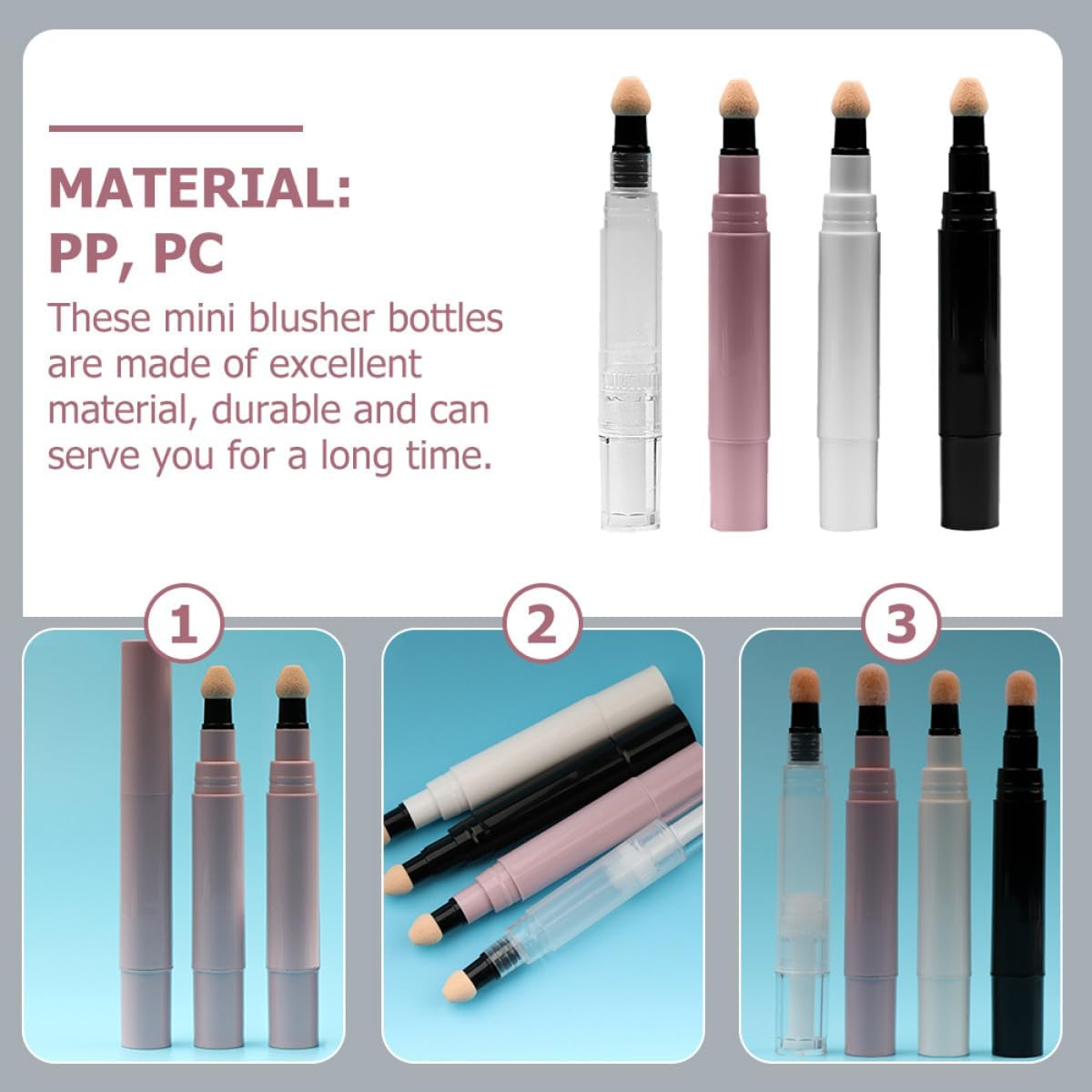 MATERIAL:
PP, PC

These mini blusher bottles are made of excellent material, durable and can serve you for a long time.

1

2

3