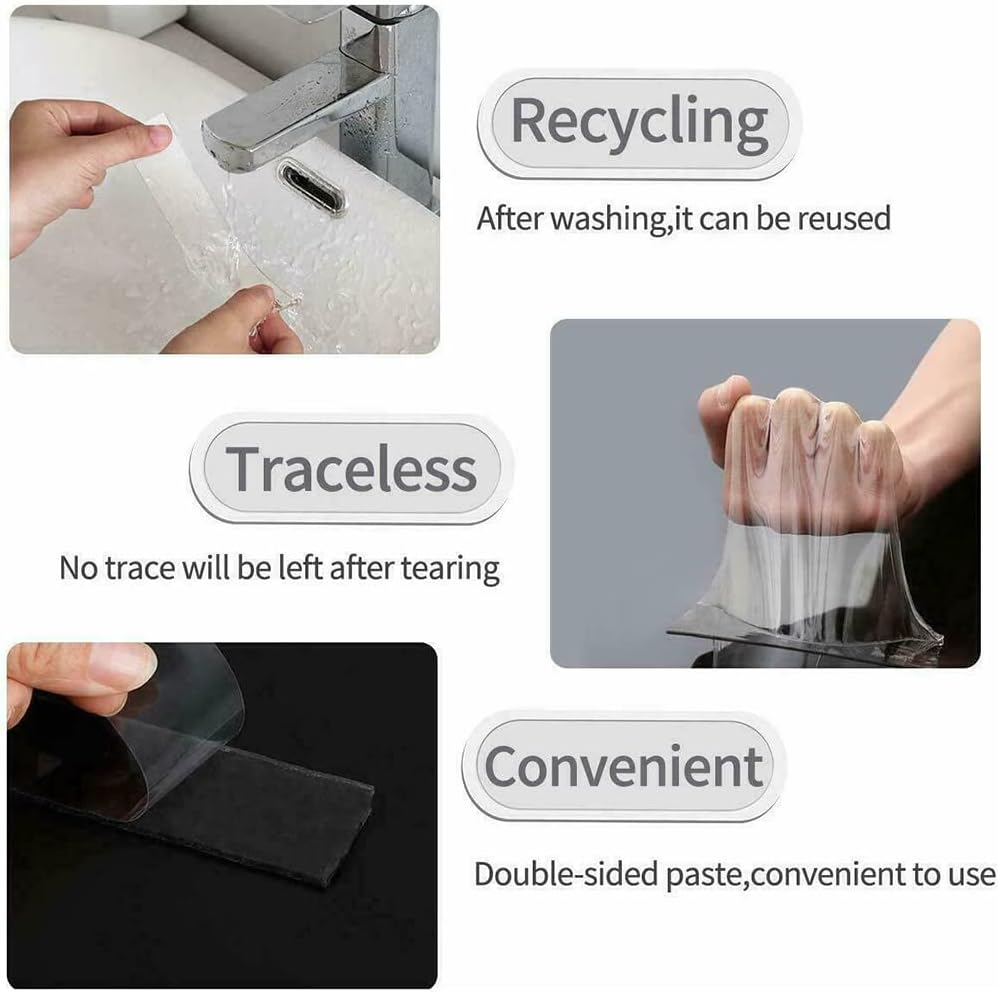 Recycling

After washing,it can be reused

Traceless

No trace will be left after tearing

Convenient

Double-sided paste,convenient to use