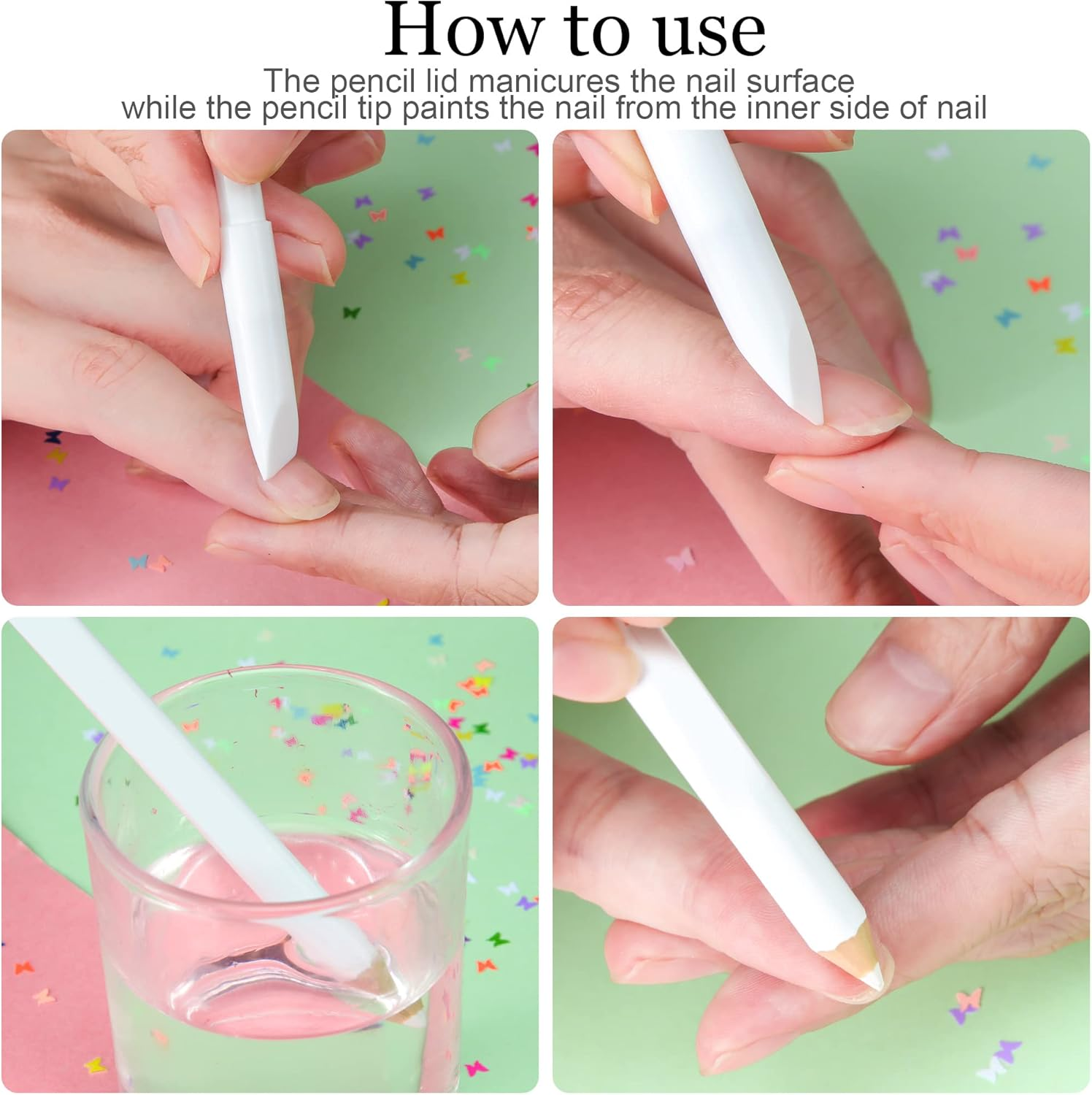 How to use

The pencil lid manicures the nail surface while the pencil tip paints the nail from the inner side of nail