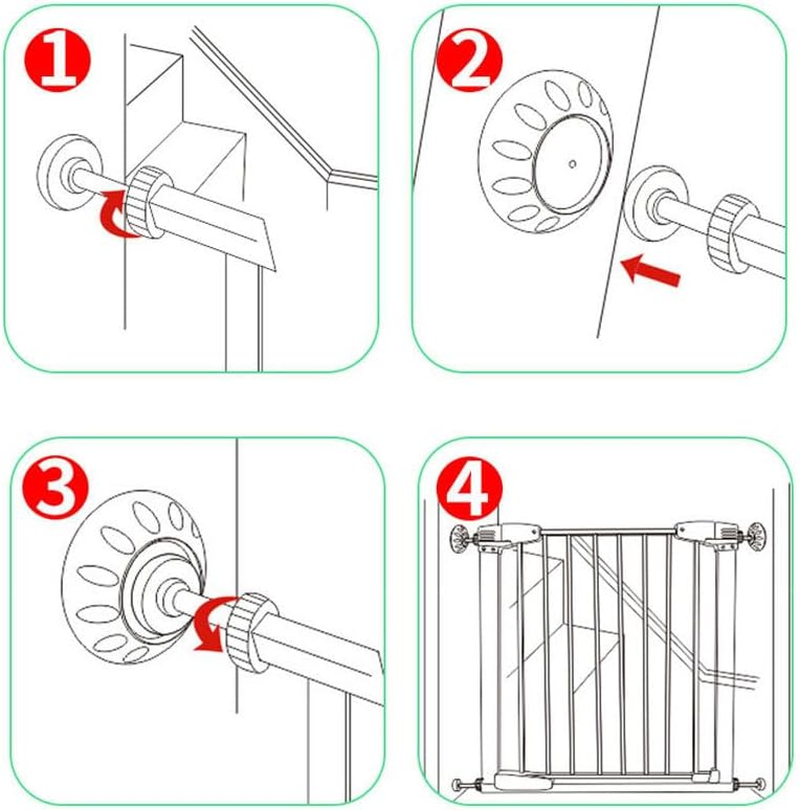 1

2

3

4