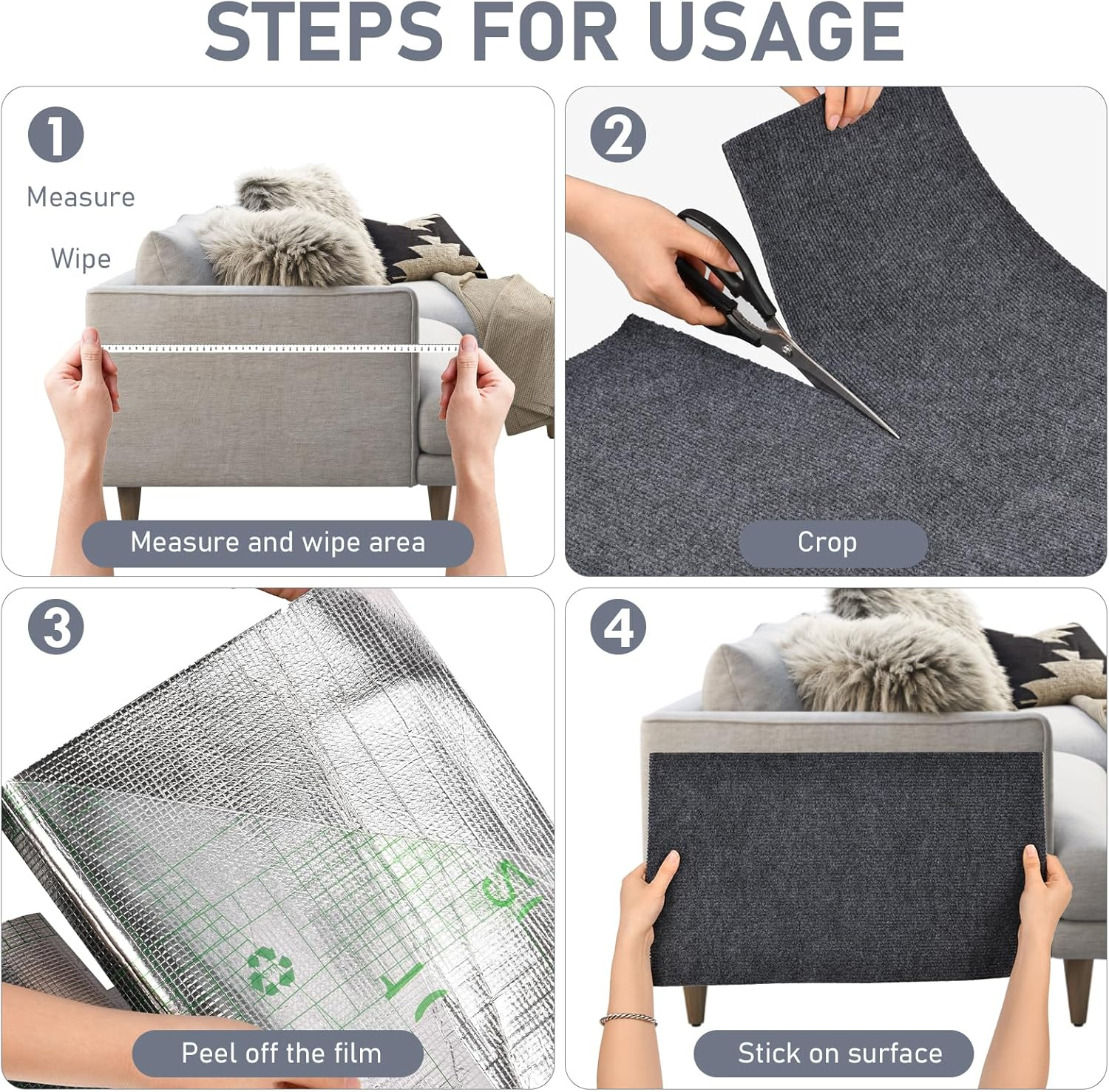 STEPS FOR USAGE

1

Measure

Wipe

Measure and wipe area

2

Crop

3

Peel off the film

4

Stick on surface