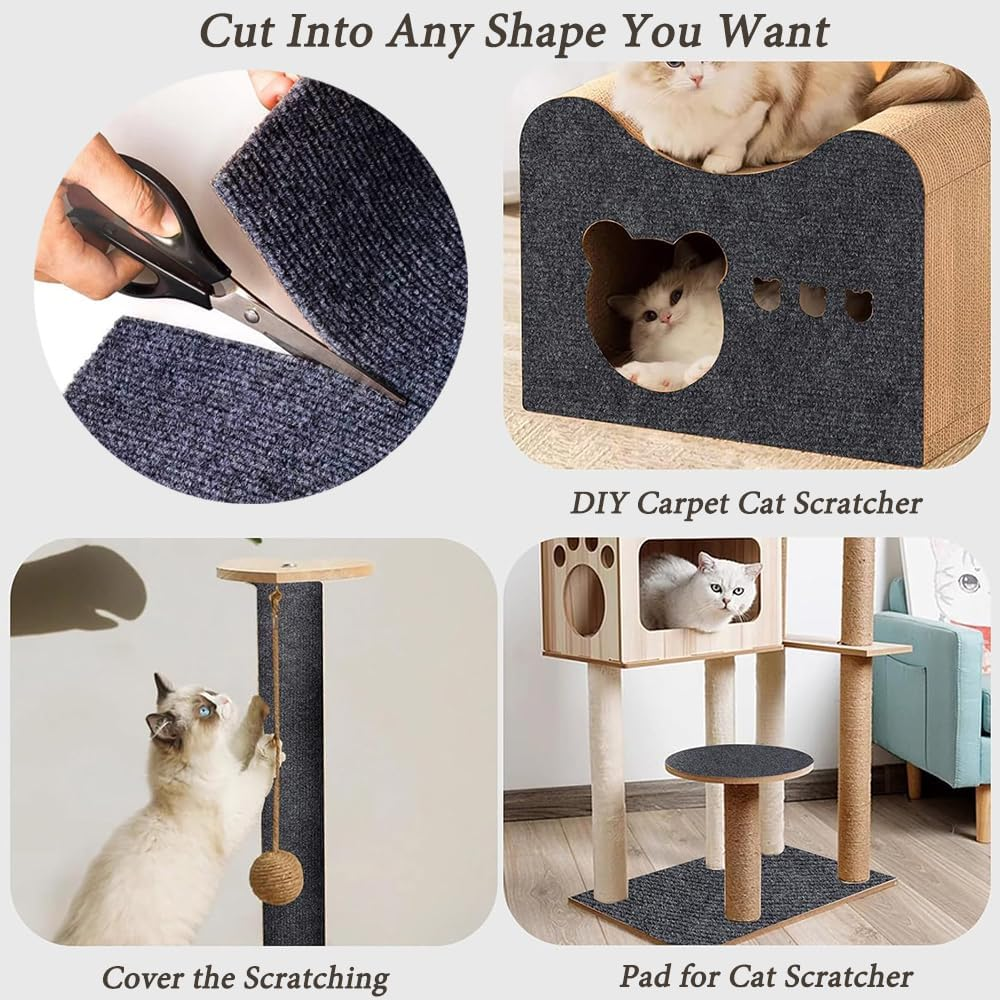 Cut Into Any Shape You Want

DIY Carpet Cat Scratcher

Cover the Scratching

Pad for Cat Scratcher