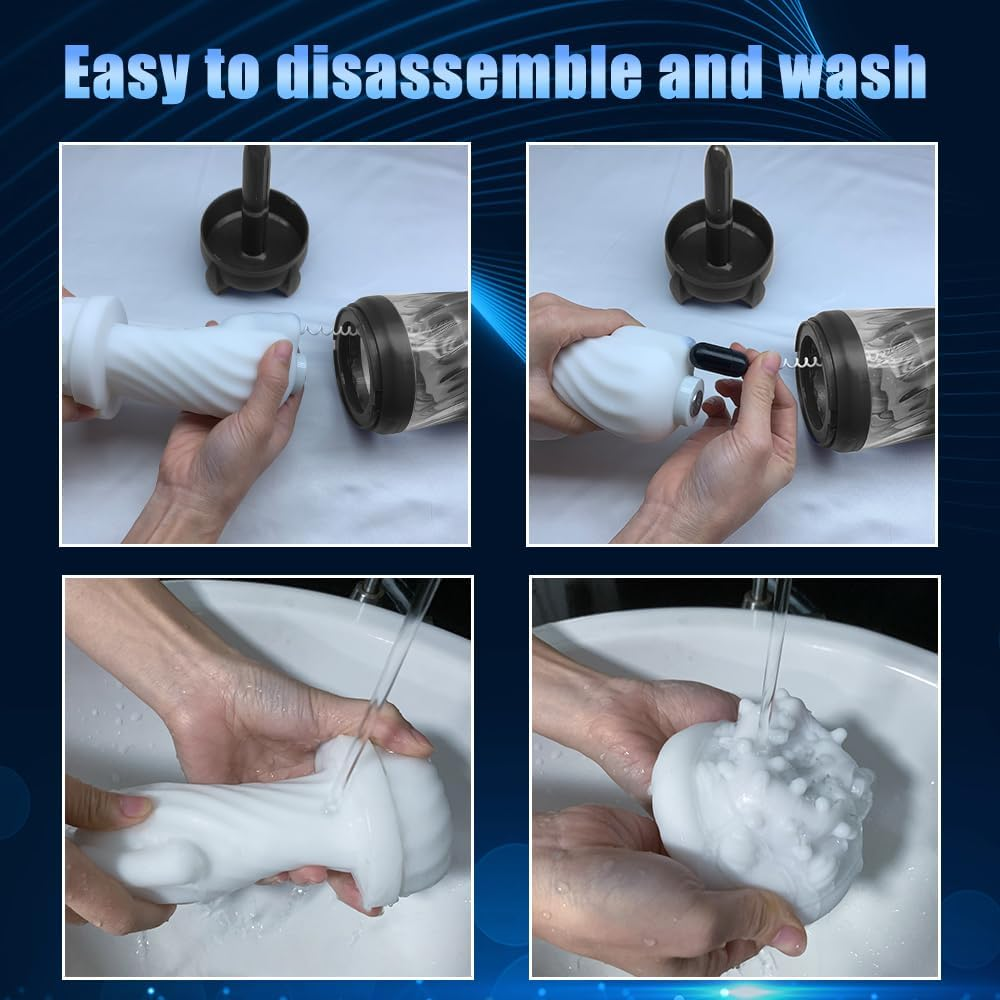 Easy to disassemble and wash