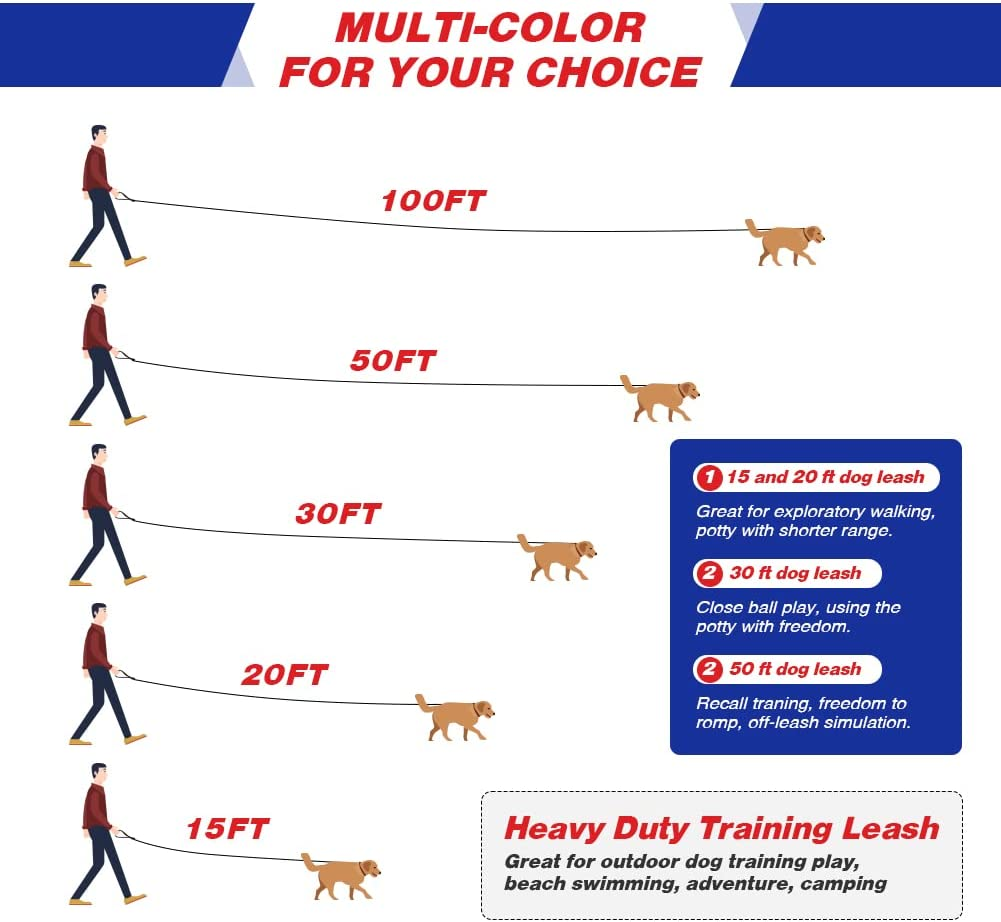 MULTI-COLOR FOR YOUR CHOICE

100FT

50FT

30FT

20FT

15FT

1 15 and 20 ft dog leash

Great for exploratory walking, potty with shorter range.

2 30 ft dog leash

Close ball play, using the potty with freedom.

2 50 ft dog leash

Recall traning, freedom to romp, off-leash simulation.

Heavy Duty Training Leash

Great for outdoor dog training play, beach swimming, adventure, camping