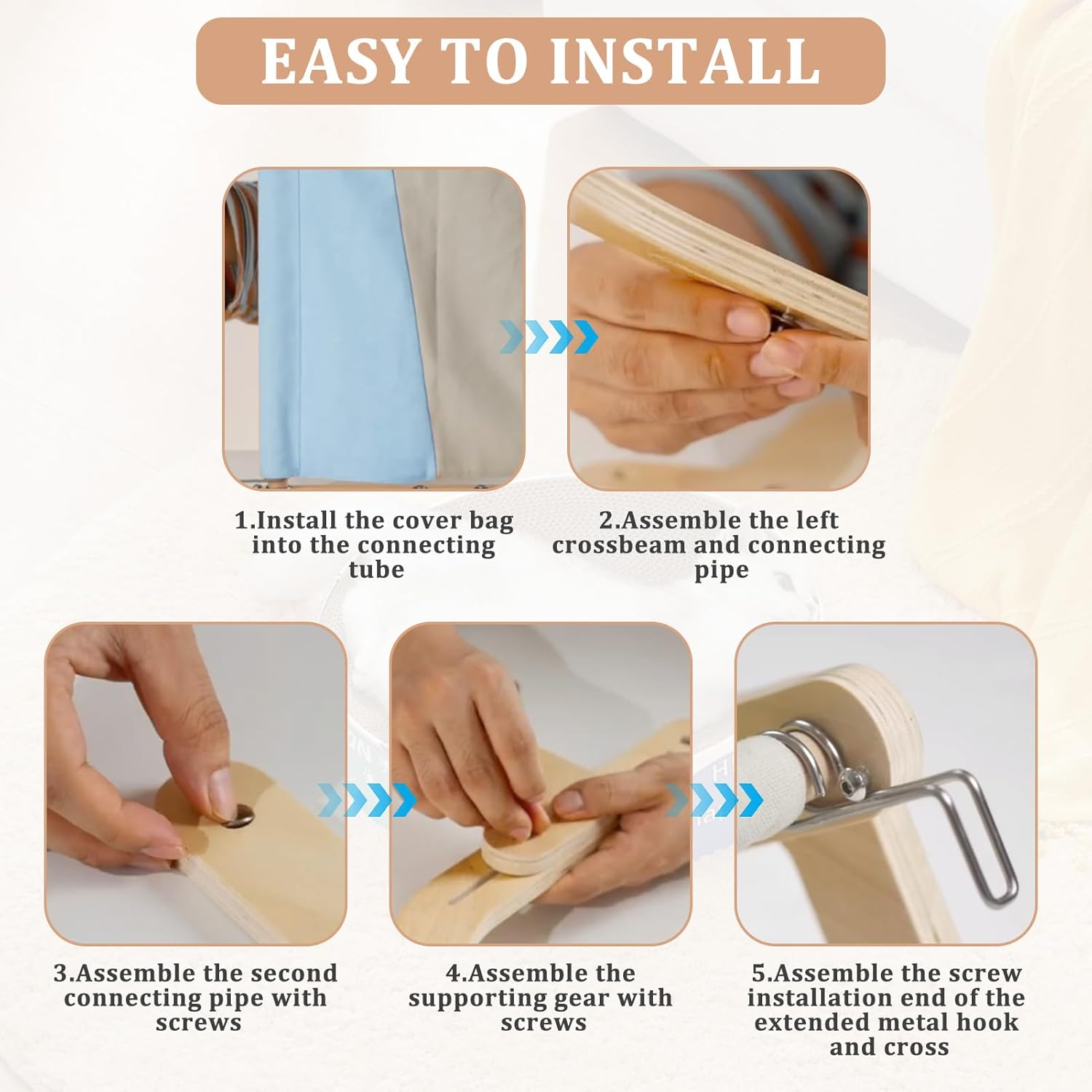 EASY TO INSTALL

1.Install the cover bag into the connecting tube

2.Assemble the left crossbeam and connecting pipe

3.Assemble the second connecting pipe with screws

4.Assemble the supporting gear with screws

5.Assemble the screw installation end of the extended metal hook and cross