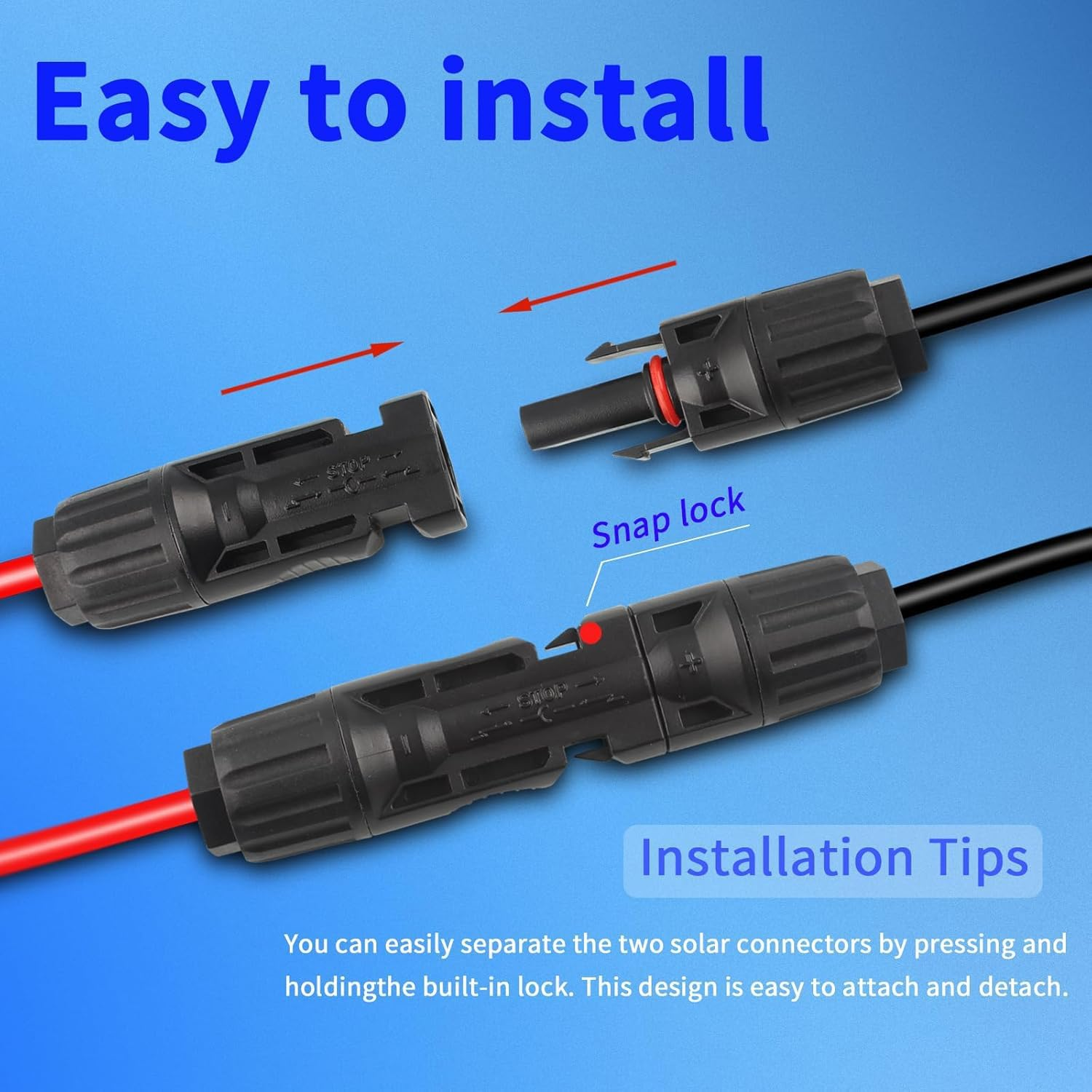 Easy to install

STOP

+

Snap lock

STOP

+

Installation Tips

You can easily separate the two solar connectors by pressing and holdingthe built-in lock. This design is easy to attach and detach.