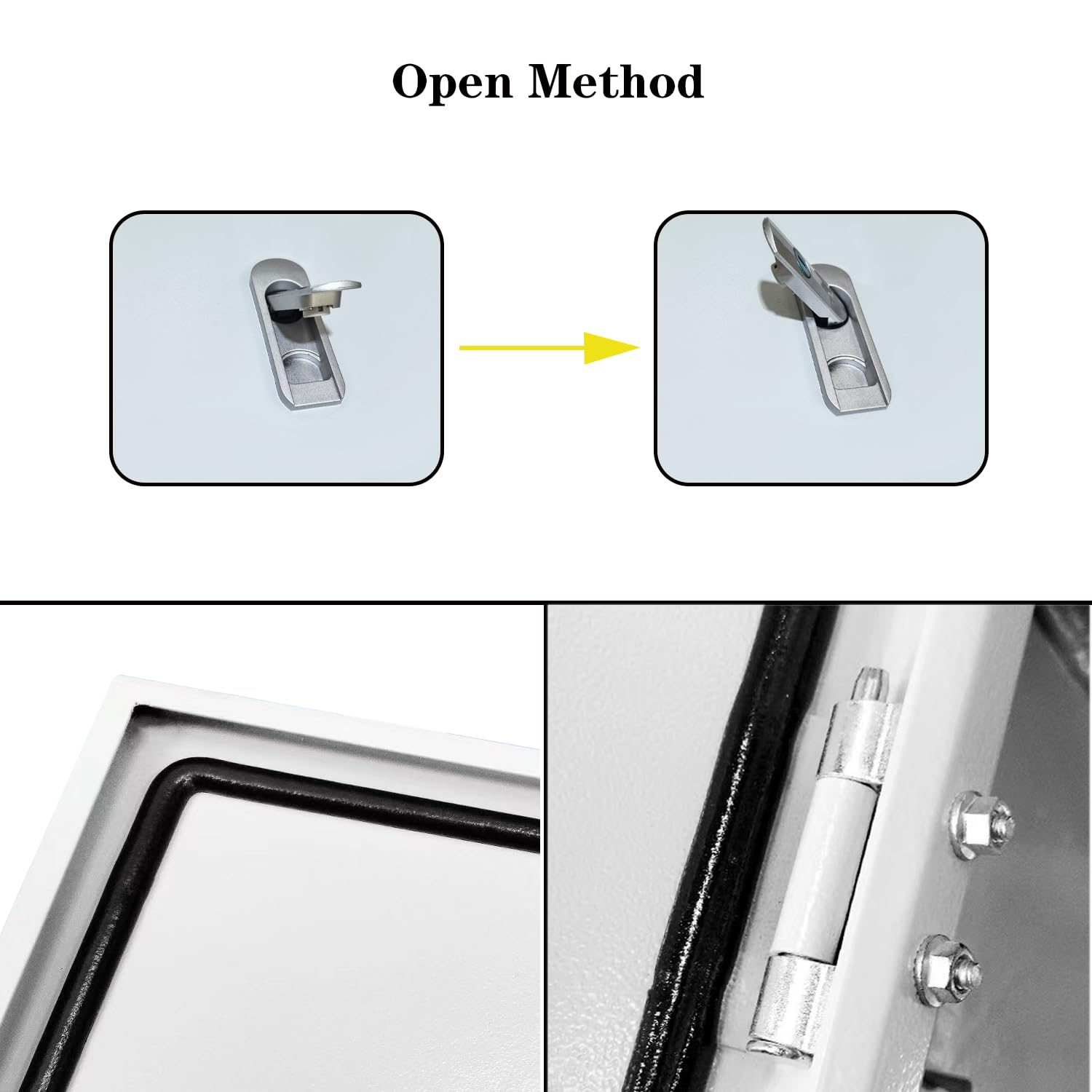 Open Method