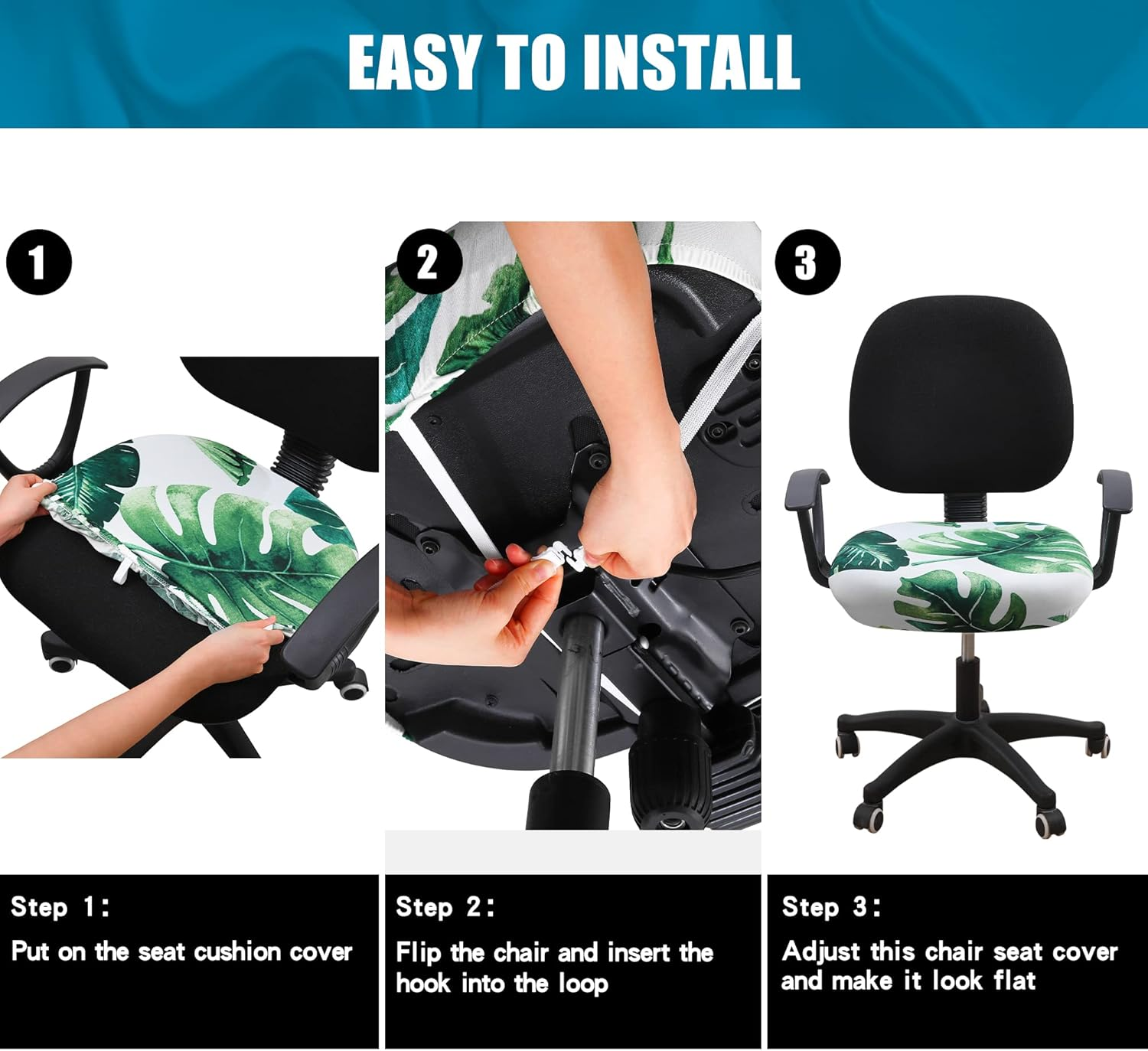 EASY TO INSTALL

1

2

3

Step 1:

Put on the seat cushion cover

Step 2:

Flip the chair and insert the hook into the loop

Step 3:

Adjust this chair seat cover and make it look flat