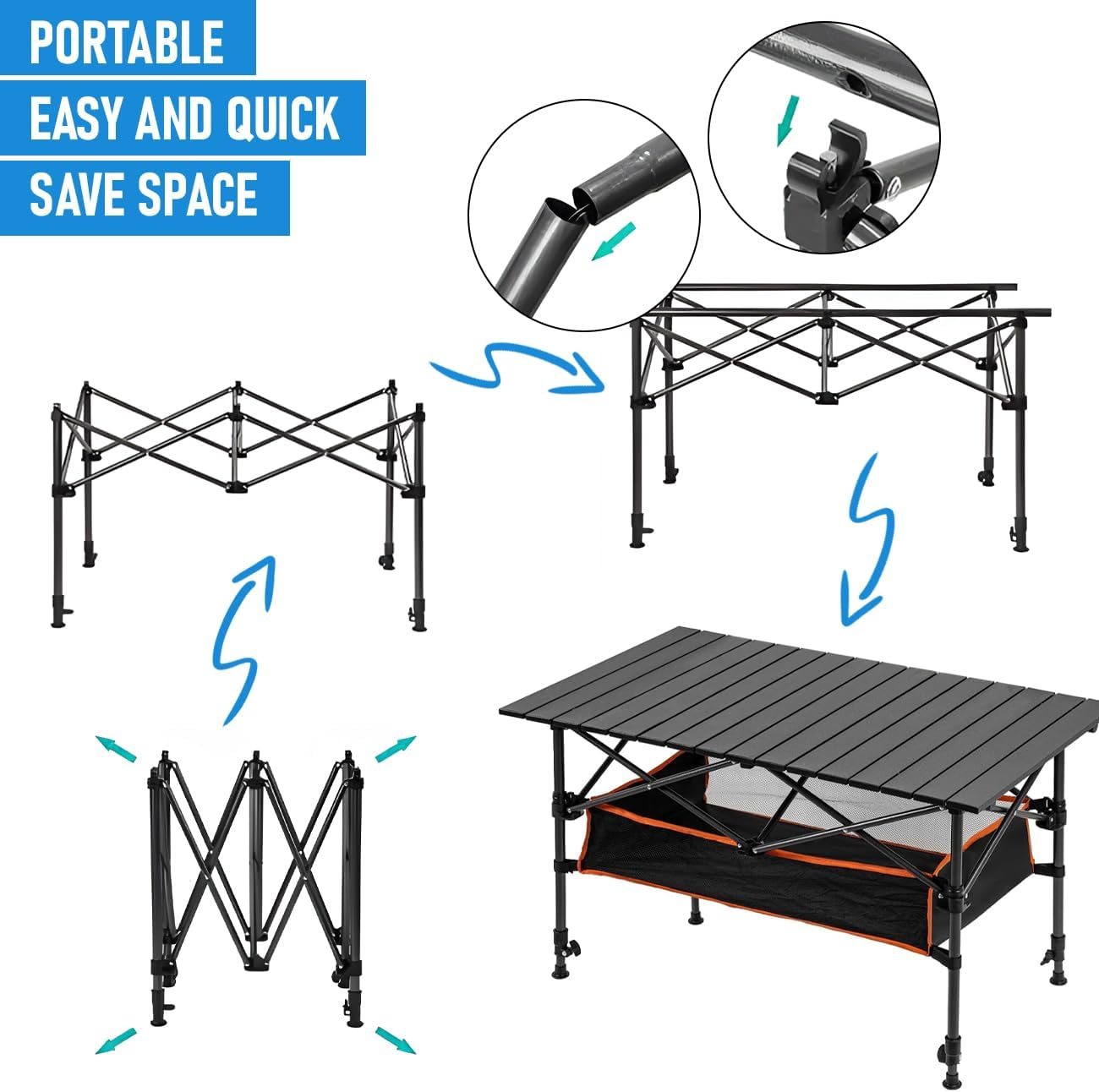 PORTABLE
EASY AND QUICK
SAVE SPACE