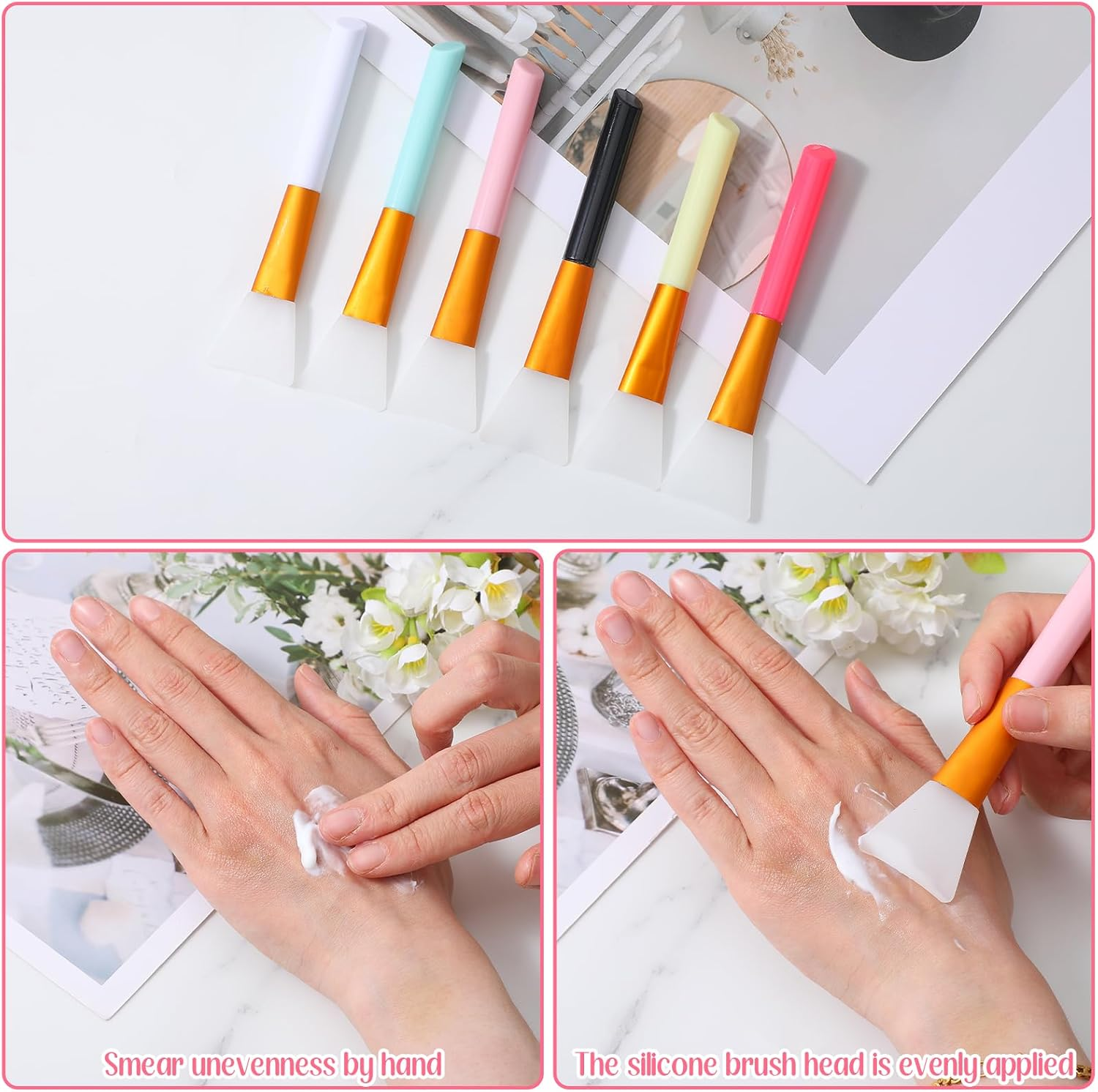 Smear unevenness by hand

The silicone brush head is evenly applied