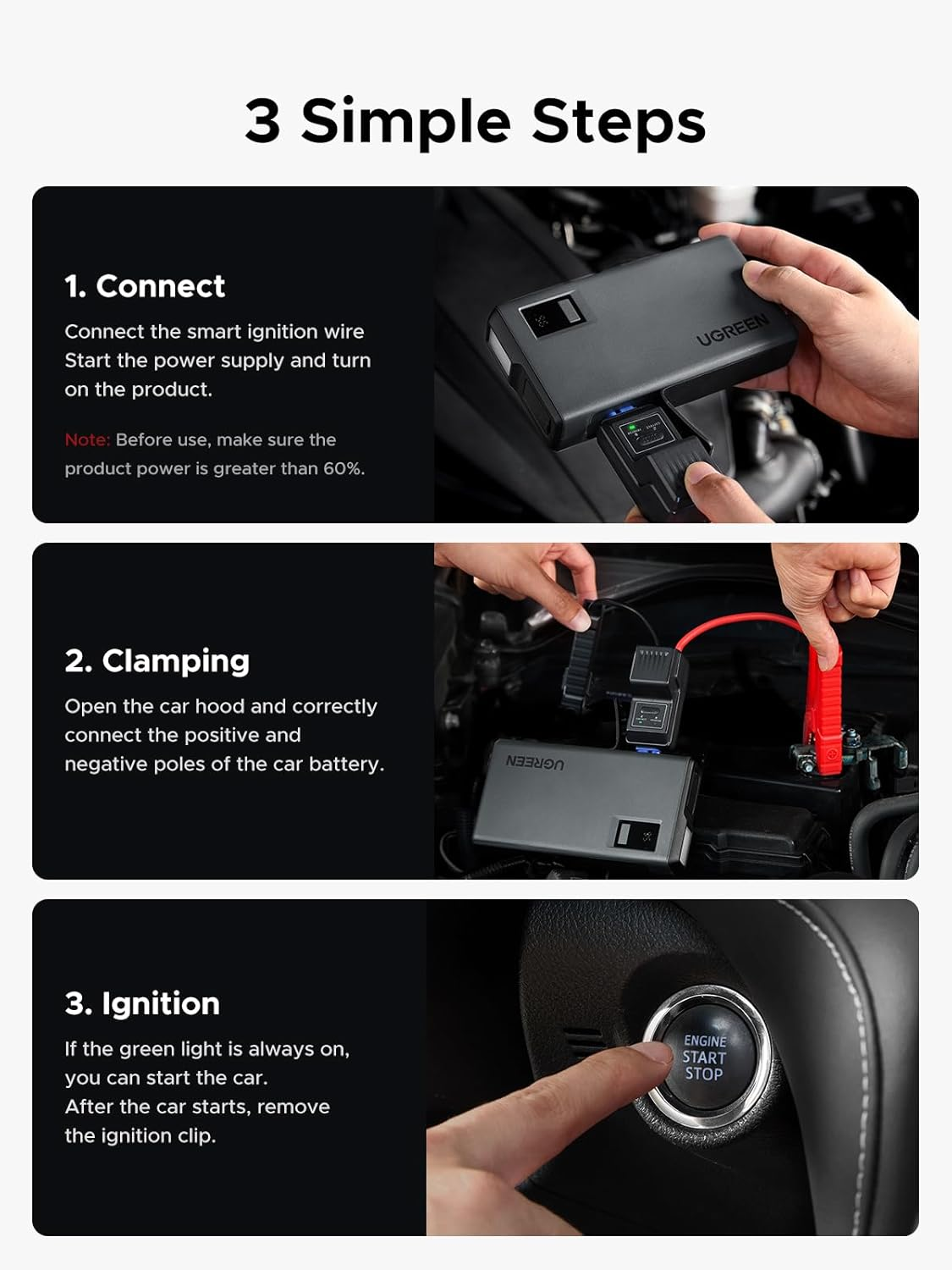 3 Simple Steps

1. Connect

Connect the smart ignition wire Start the power supply and turn on the product.

Note: Before use, make sure the product power is greater than 60%.

UGREEN

2. Clamping

Open the car hood and correctly connect the positive and negative poles of the car battery.

UGREEN

3. Ignition

If the green light is always on, you can start the car. After the car starts, remove the ignition clip.

ENGINE
START
STOP