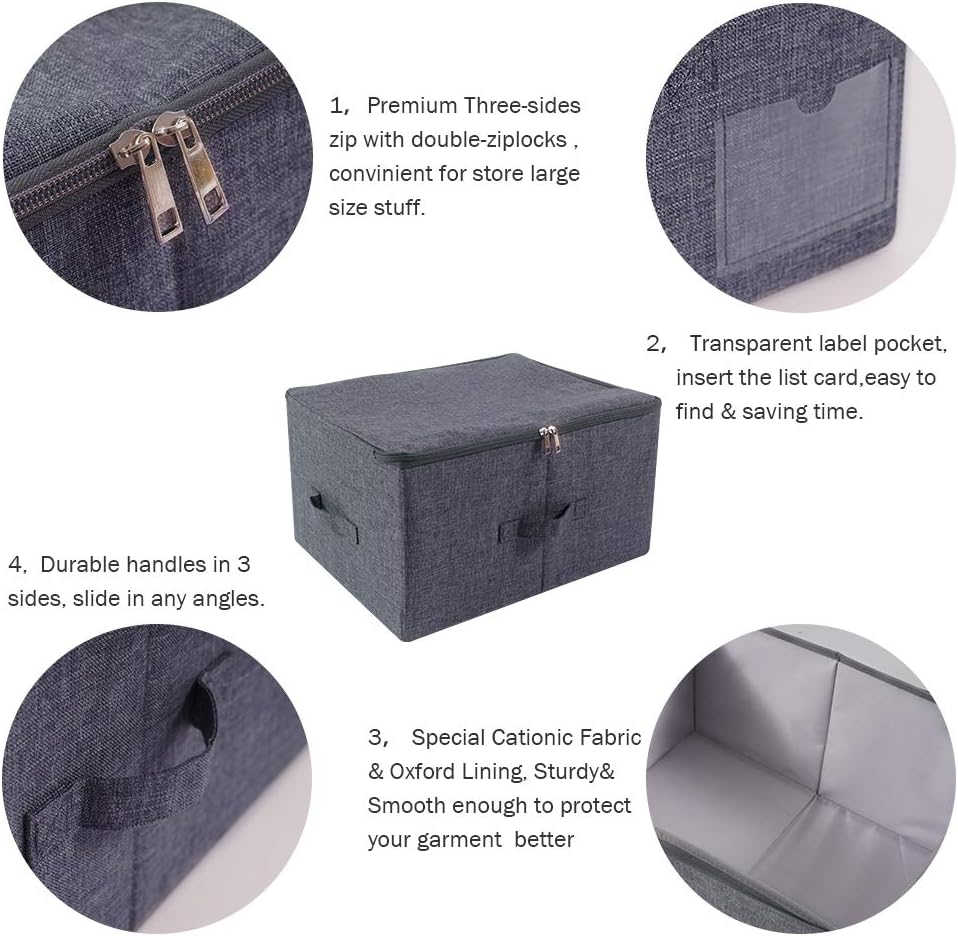 1, Premium Three-sides zip with double-ziplocks , convinient for store large size stuff.

2, Transparent label pocket, insert the list card,easy to find & saving time.

4, Durable handles in 3 sides, slide in any angles.

3, Special Cationic Fabric & Oxford Lining, Sturdy& Smooth enough to protect your garment better