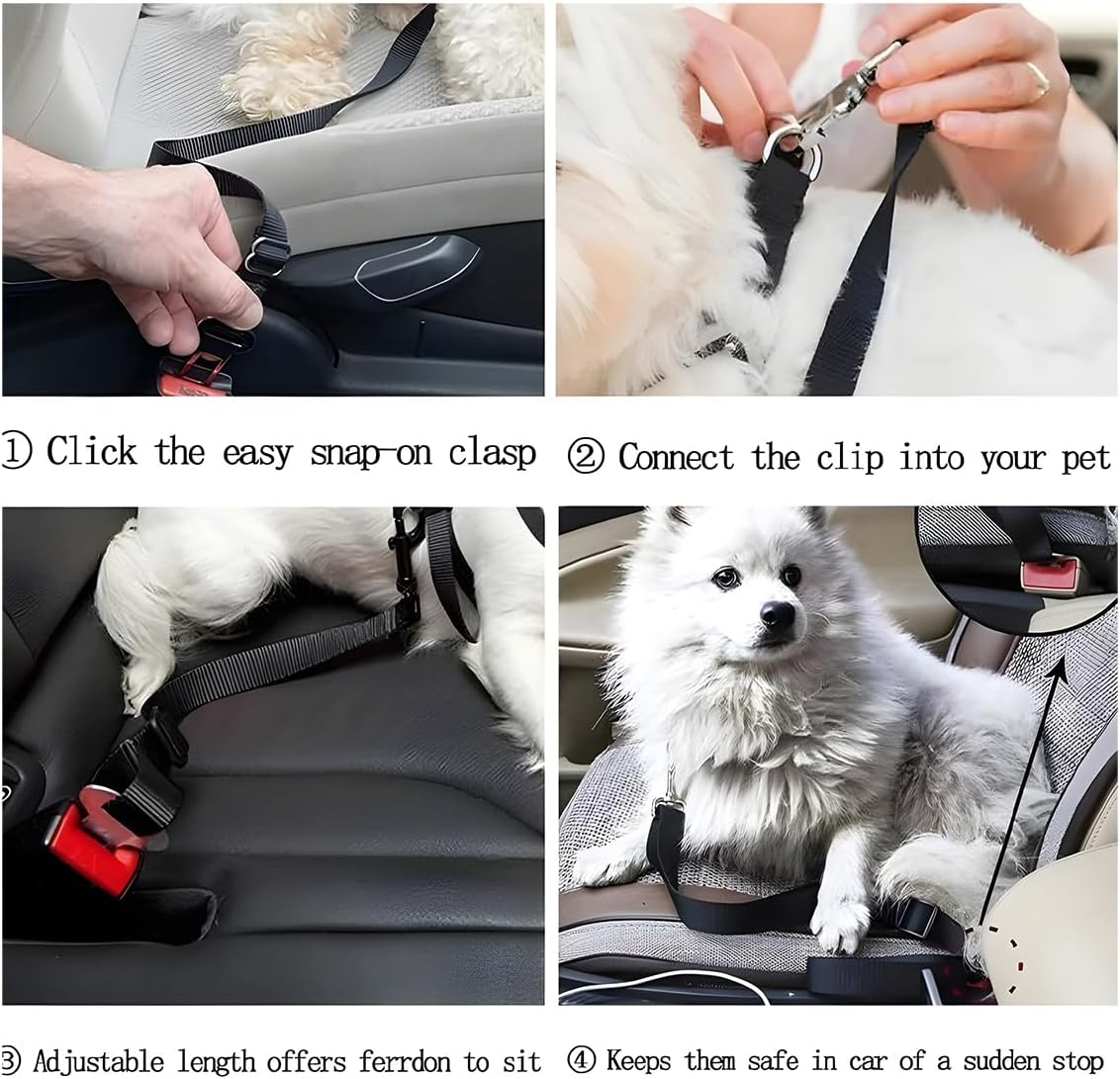 ① Click the easy snap-on clasp

② Connect the clip into your pet

③ Adjustable length offers ferrdon to sit

④ Keeps them safe in car of a sudden stop